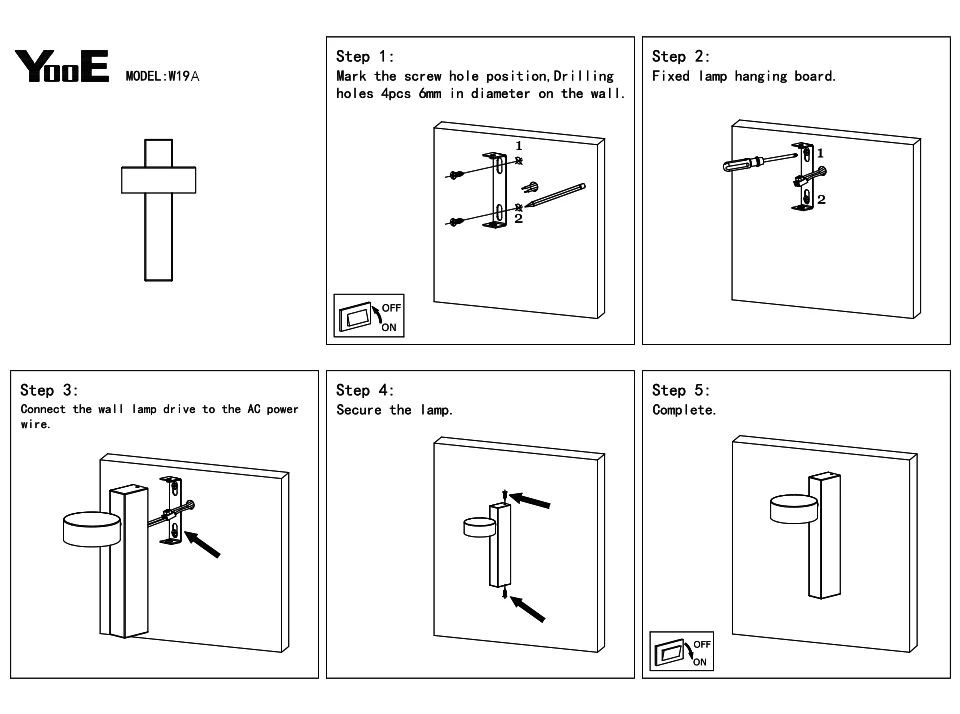 YooE MODEL:W19A

Step 1:
Mark the screw hole position,Drilling holes 4pcs 6mm in diameter on the wall.

1
2

OFF
ON

Step 2:
Fixed lamp hanging board.

1
2

Step 3:
Connect the wall lamp drive to the AC power wire.

Step 4:
Secure the lamp.

Step 5:
Complete.

OFF
ON