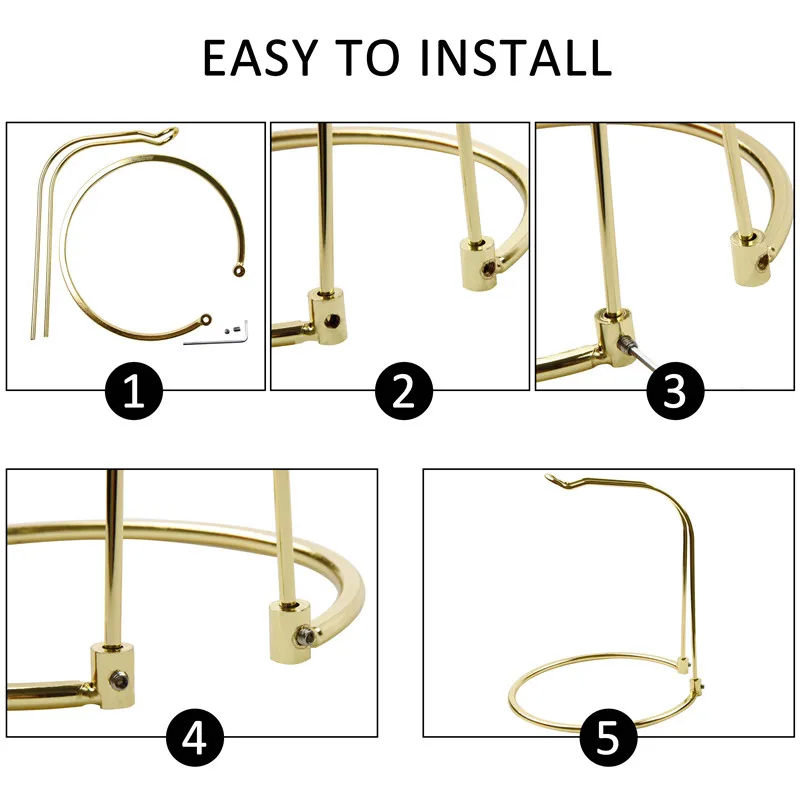 EASY TO INSTALL

1

2

3

4

5