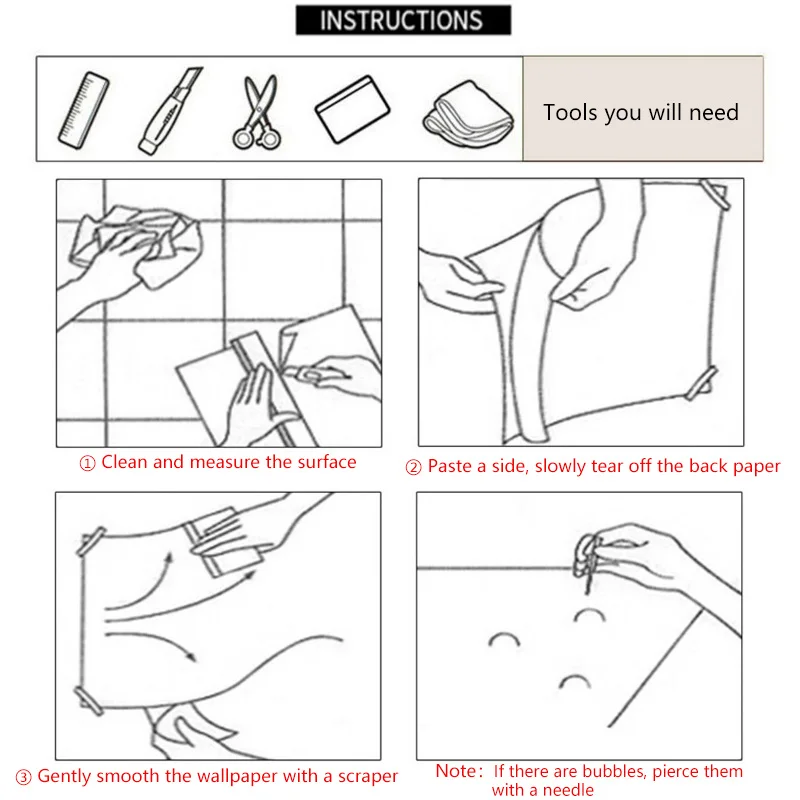 INSTRUCTIONS

Tools you will need

① Clean and measure the surface

② Paste a side, slowly tear off the back paper

③ Gently smooth the wallpaper with a scraper

Note: If there are bubbles, pierce them with a needle