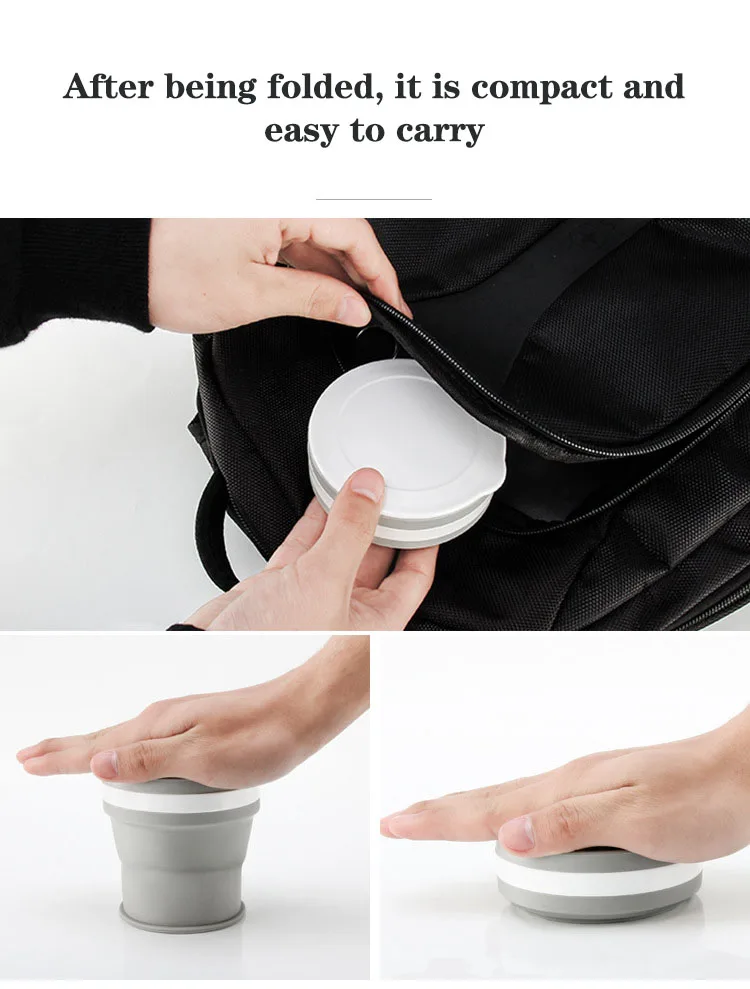 After being folded, it is compact and easy to carry