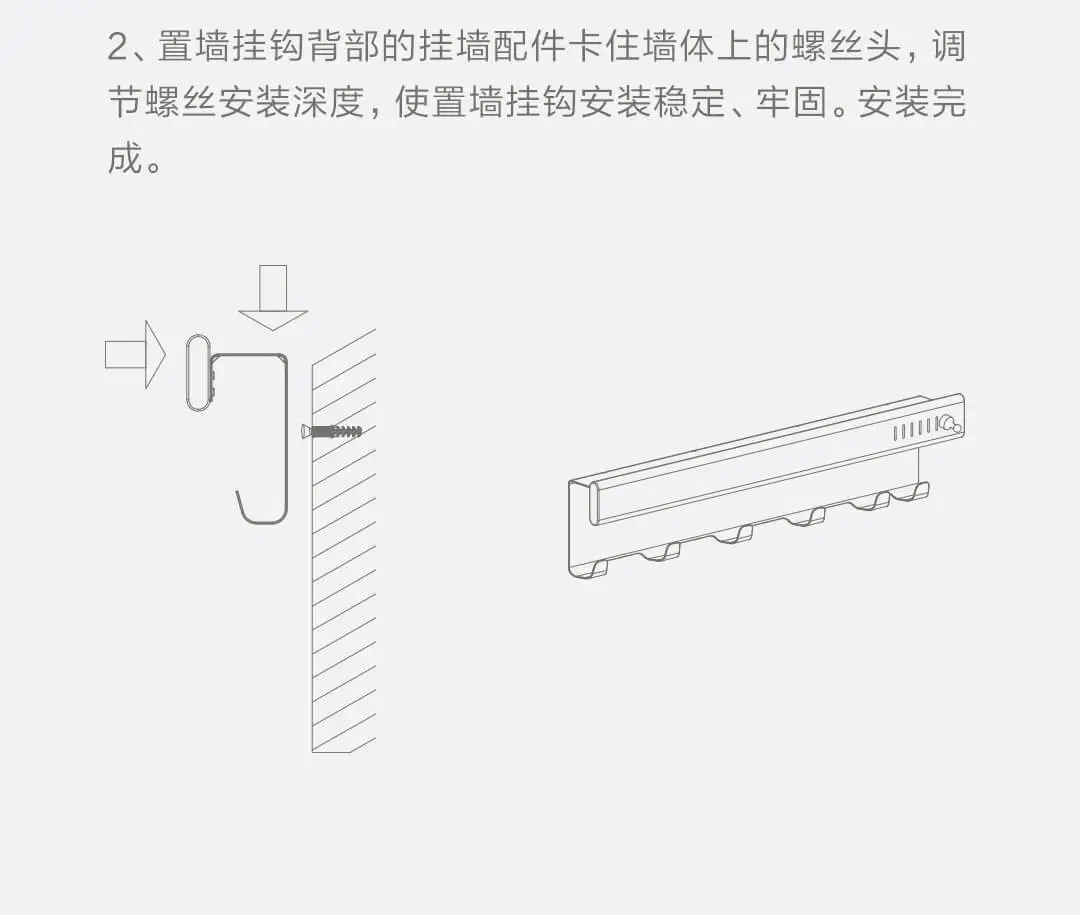 2、置墙挂钩背部的挂墙配件卡住墙体上的螺丝头，调节螺丝安装深度，使置墙挂钩安装稳定、牢固。安装完成。