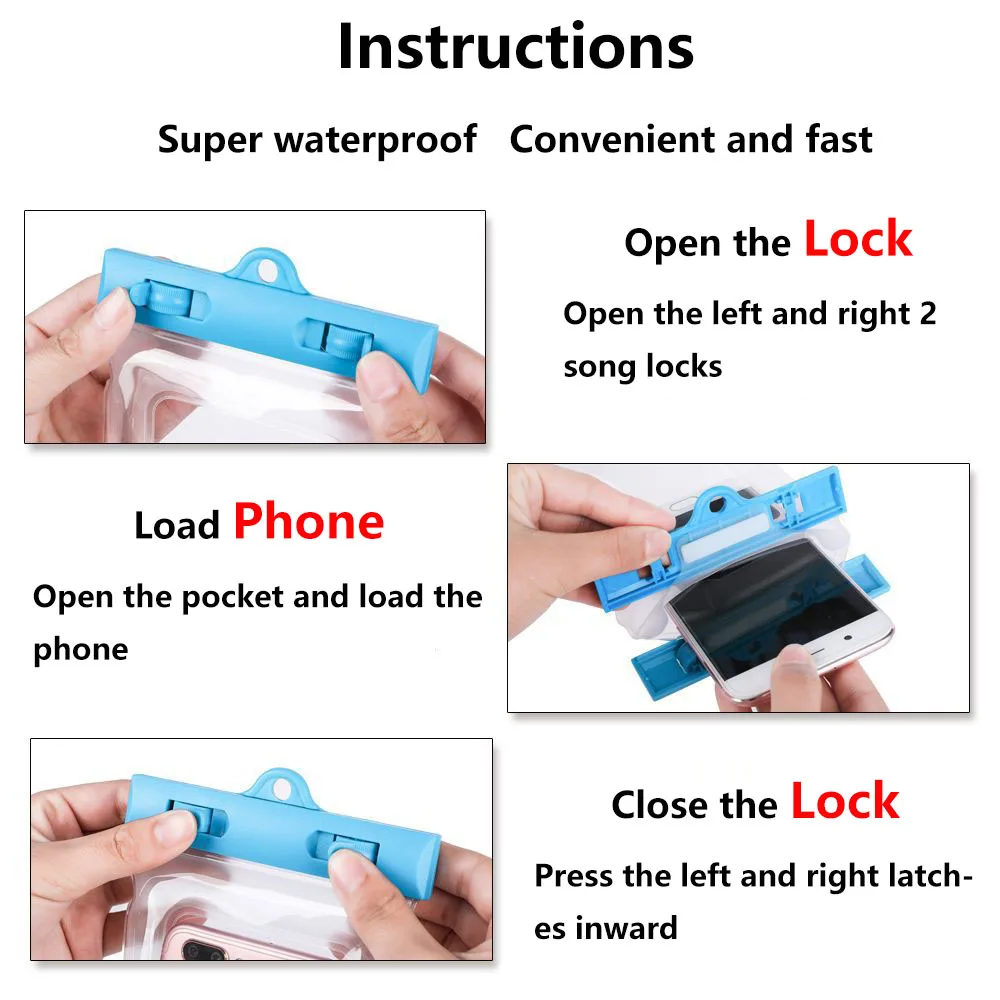 Instructions

Super waterproof Convenient and fast

Open the Lock

Open the left and right 2 song locks

Load Phone

Open the pocket and load the phone

Close the Lock

Press the left and right latches inward