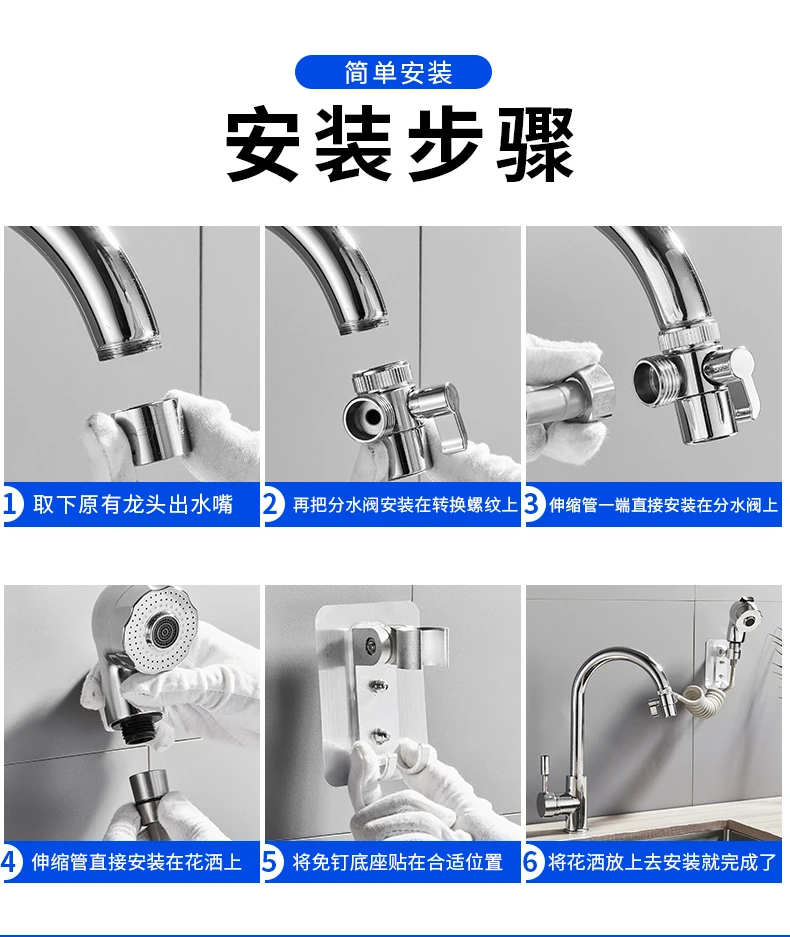 简单安装

安装步骤

1 取下原有龙头出水嘴

2 再把分水阀安装在转换螺纹上

3 伸缩管一端直接安装在分水阀上

4 伸缩管直接安装在花洒上

5 将免钉底座贴在合适位置

6 将花洒放上去安装就完成了