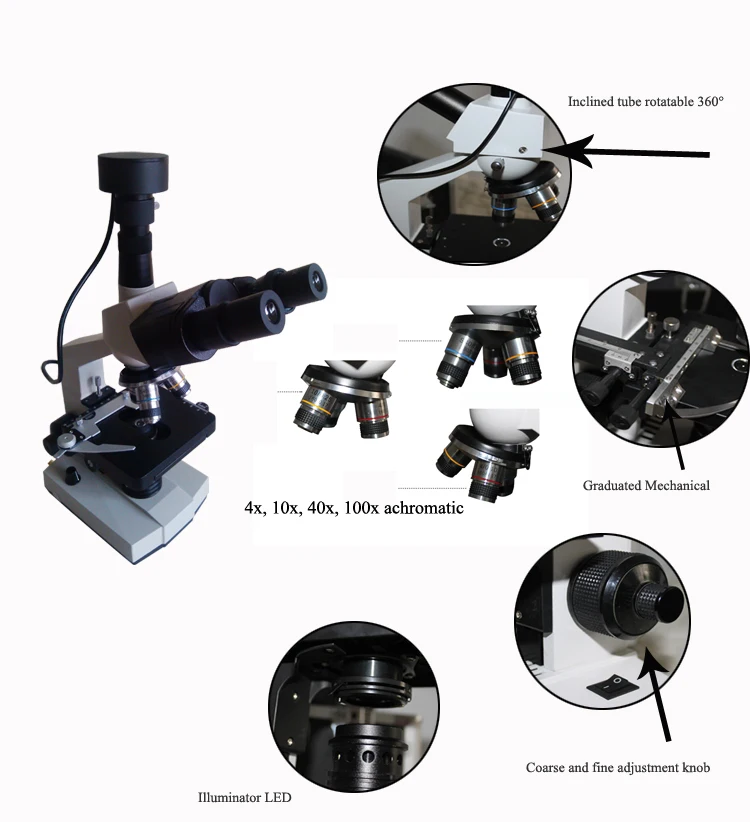 Inclined tube rotatable 360°

4x, 10x, 40x, 100x achromatic

Graduated Mechanical

Coarse and fine adjustment knob

Illuminator LED