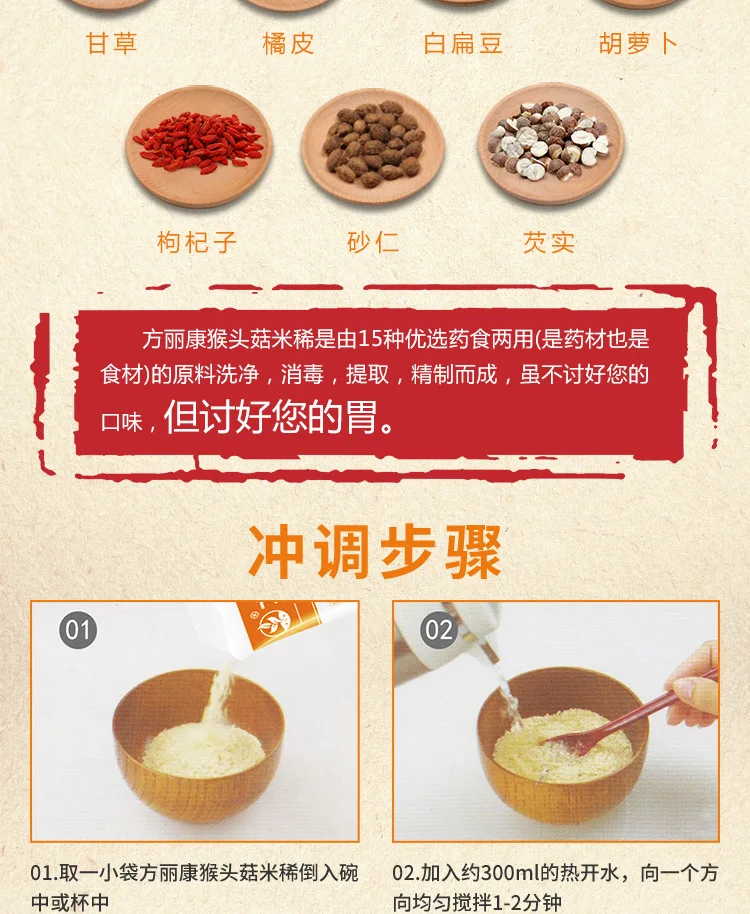 甘草　橘皮　白扁豆　胡萝卜

枸杞子　砂仁　芡实

方丽康猴头菇米稀是由15种优选药食两用(是药材也是食材)的原料洗净，消毒，提取，精制而成，虽不讨好您的口味，但讨好您的胃。

冲调步骤

01

02

01.取一小袋方丽康猴头菇米稀倒入碗中或杯中

02.加入约300ml的热开水，向一个方向均匀搅拌1-2分钟