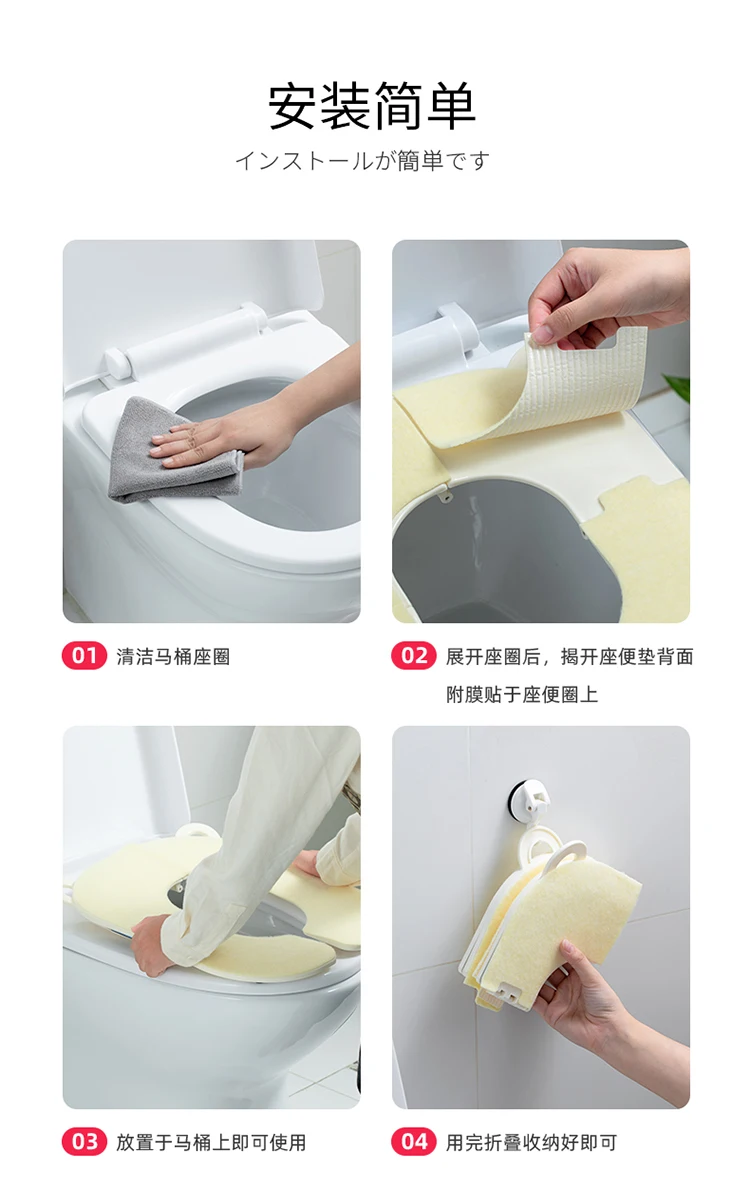 安装简单

インストールが簡単です

01 清洁马桶座圈

02 展开座圈后，揭开座便垫背面附膜贴于座便圈上

03 放置于马桶上即可使用

04 用完折叠收纳好即可