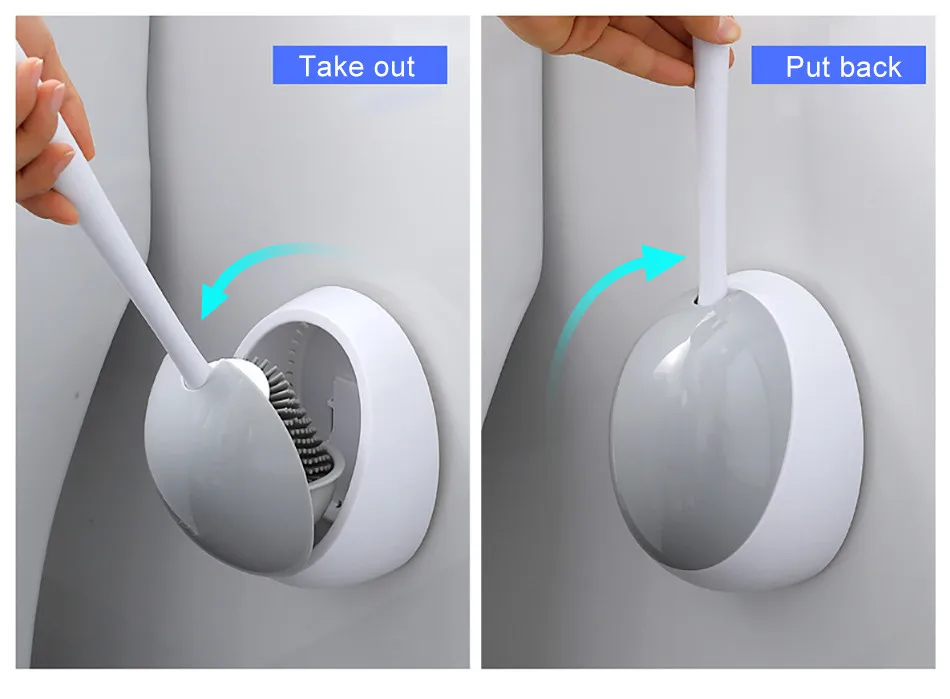 Take out

Put back