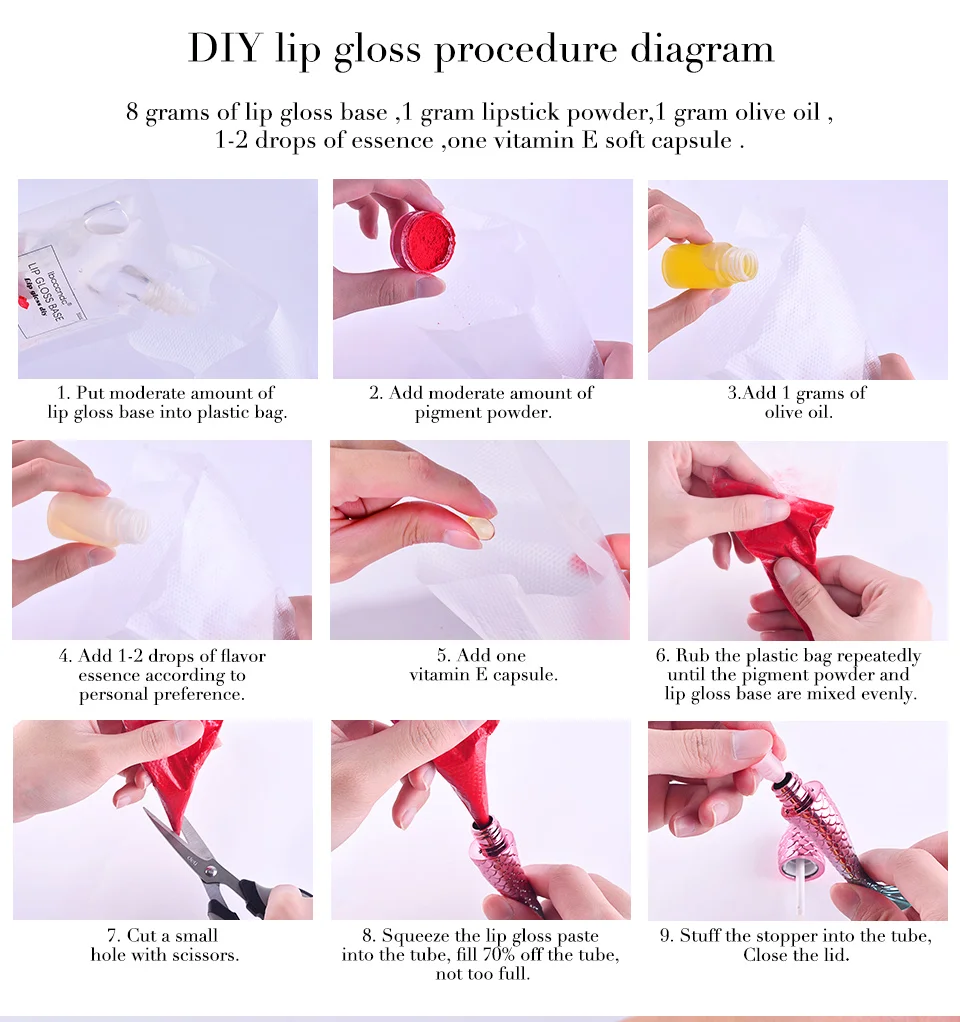 DIY lip gloss procedure diagram

8 grams of lip gloss base ,1 gram lipstick powder,1 gram olive oil , 1-2 drops of essence ,one vitamin E soft capsule .

LIP GLOSS BASE

1. Put moderate amount of lip gloss base into plastic bag.

2. Add moderate amount of pigment powder.

3.Add 1 grams of olive oil.

4. Add 1-2 drops of flavor essence according to personal preference.

5. Add one vitamin E capsule.

6. Rub the plastic bag repeatedly until the pigment powder and lip gloss base are mixed evenly.

7. Cut a small hole with scissors.

8. Squeeze the lip gloss paste into the tube, fill 70% off the tube, not too full.

9. Stuff the stopper into the tube, Close the lid.