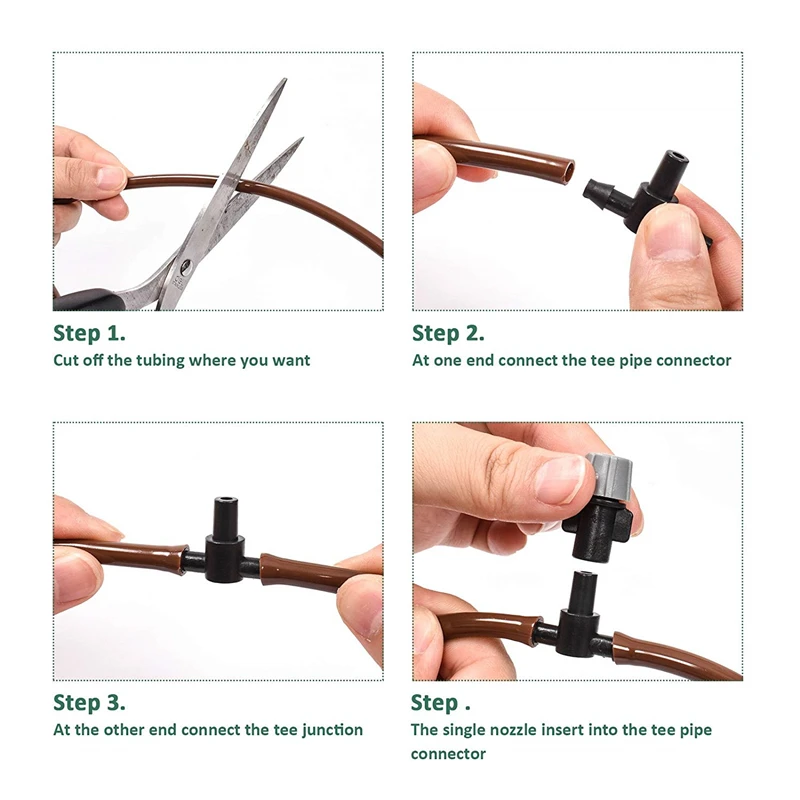 Step 1.
Cut off the tubing where you want

Step 2.
At one end connect the tee pipe connector

Step 3.
At the other end connect the tee junction

Step .
The single nozzle insert into the tee pipe connector