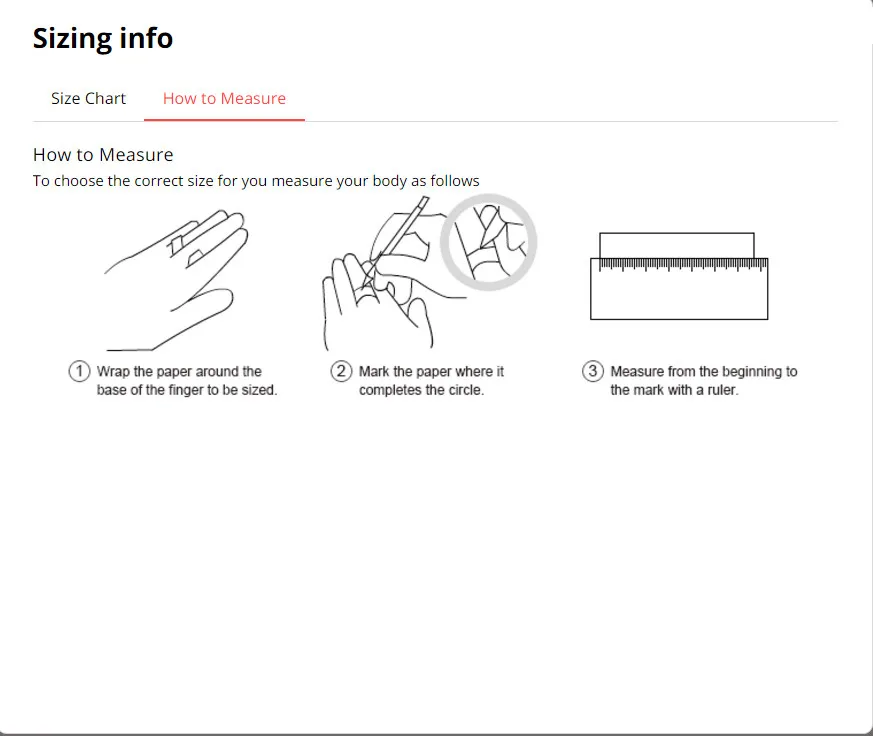 Sizing info

Size Chart How to Measure

How to Measure
To choose the correct size for you measure your body as follows

① Wrap the paper around the base of the finger to be sized.

② Mark the paper where it completes the circle.

③ Measure from the beginning to the mark with a ruler.