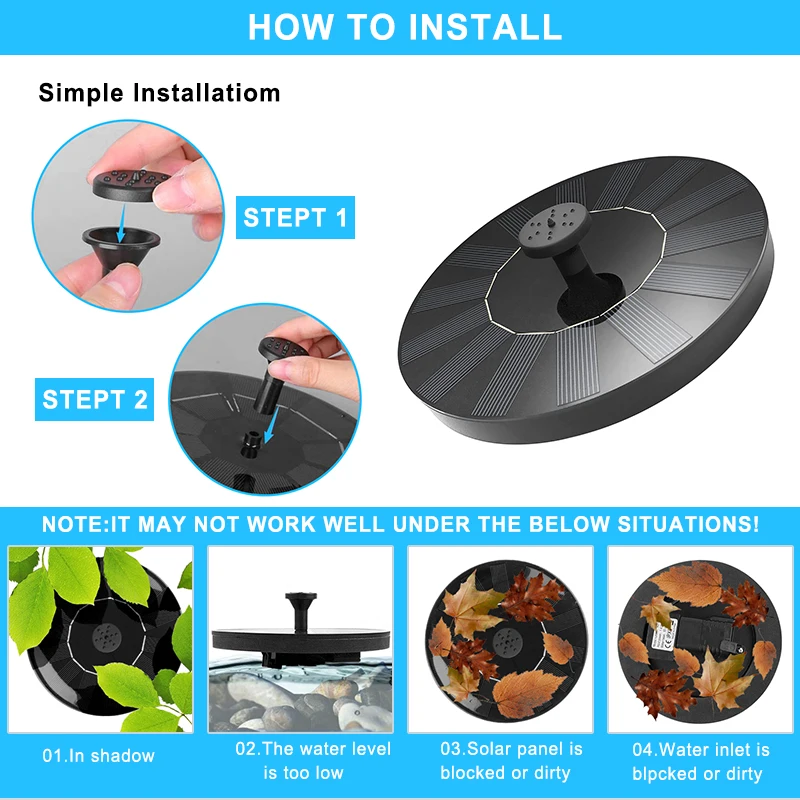 HOW TO INSTALL

Simple Installatiom

STEPT 1

STEPT 2

NOTE:IT MAY NOT WORK WELL UNDER THE BELOW SITUATIONS!

01.In shadow

02.The water level is too low

03.Solar panel is blocked or dirty

04.Water inlet is blpcked or dirty