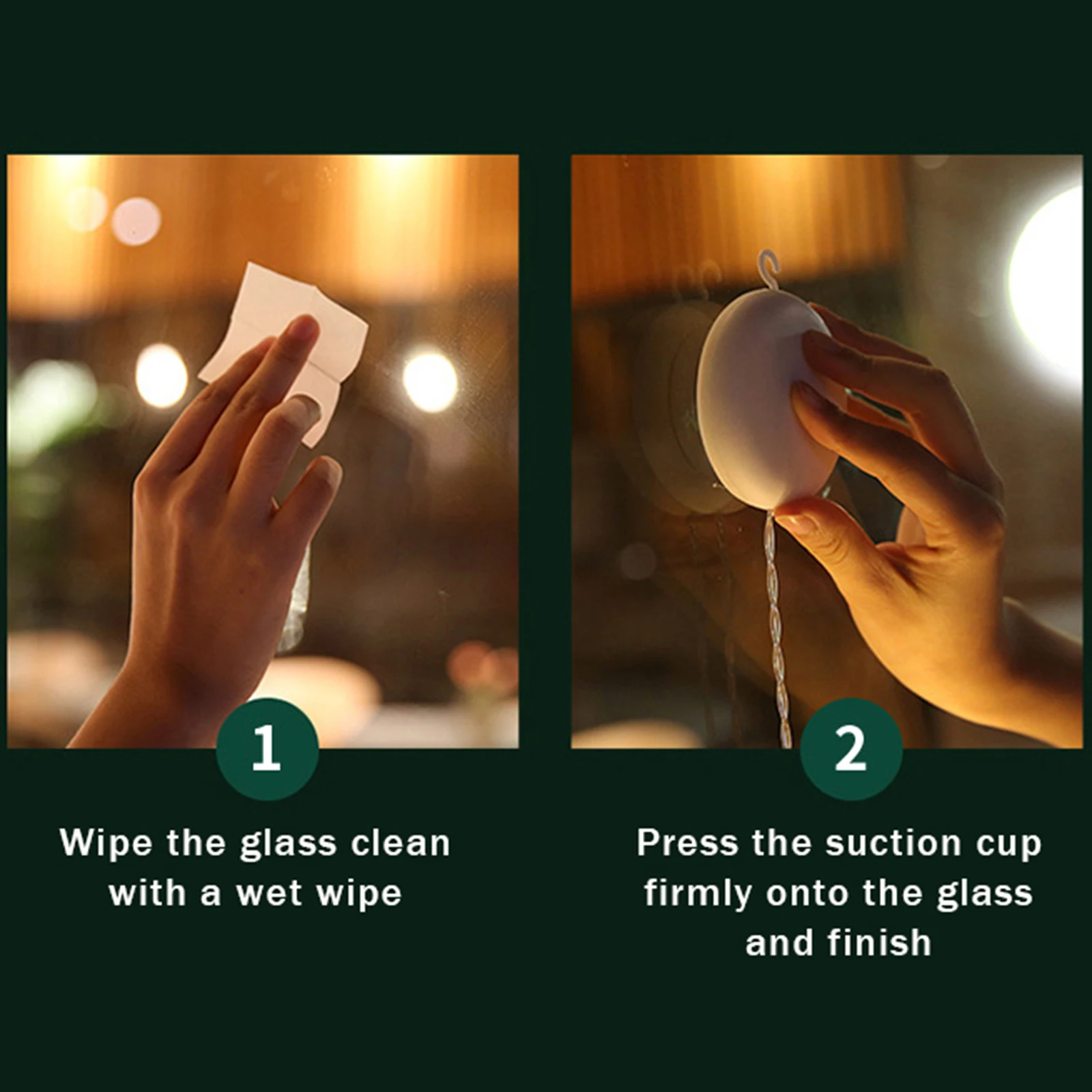 1

Wipe the glass clean with a wet wipe

2

Press the suction cup firmly onto the glass and finish