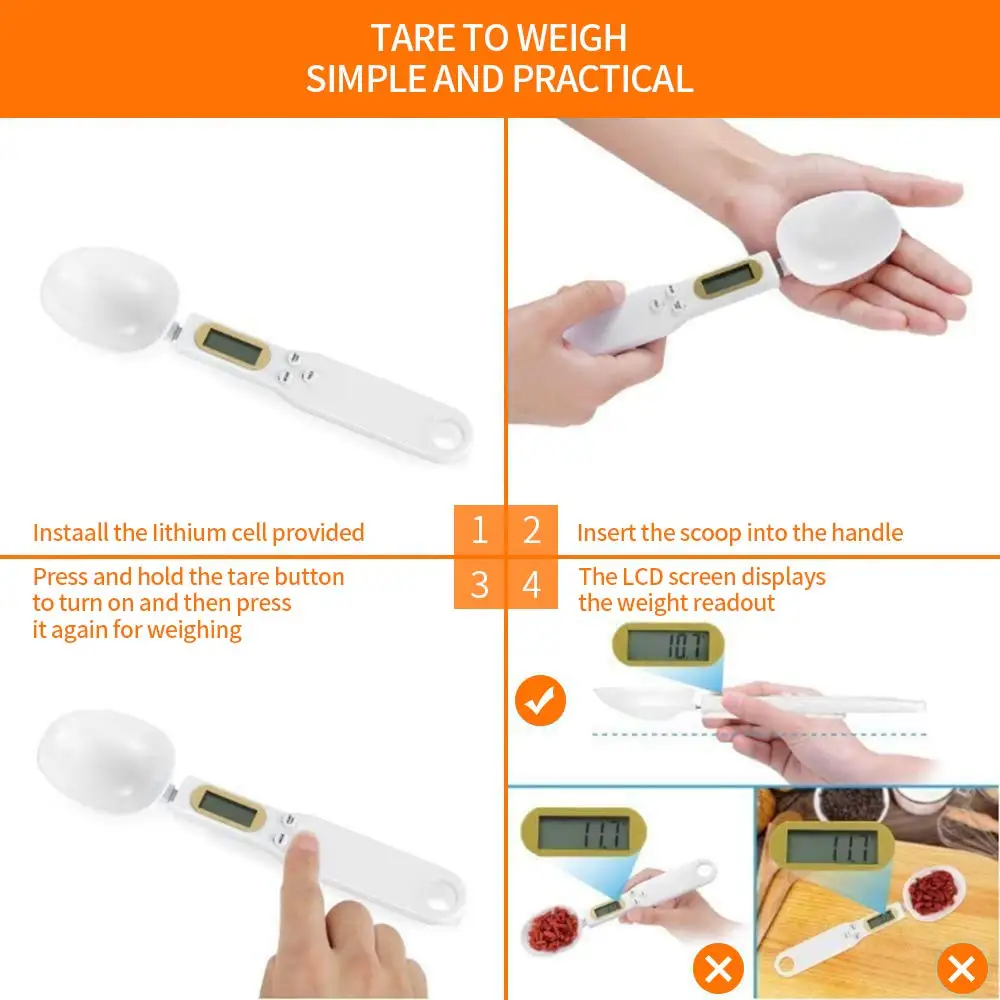 TARE TO WEIGH
SIMPLE AND PRACTICAL

Instaall the lithium cell provided

1

2

Insert the scoop into the handle

Press and hold the tare button to turn on and then press it again for weighing

3

4

The LCD screen displays the weight readout

10.7

11.1

11.1