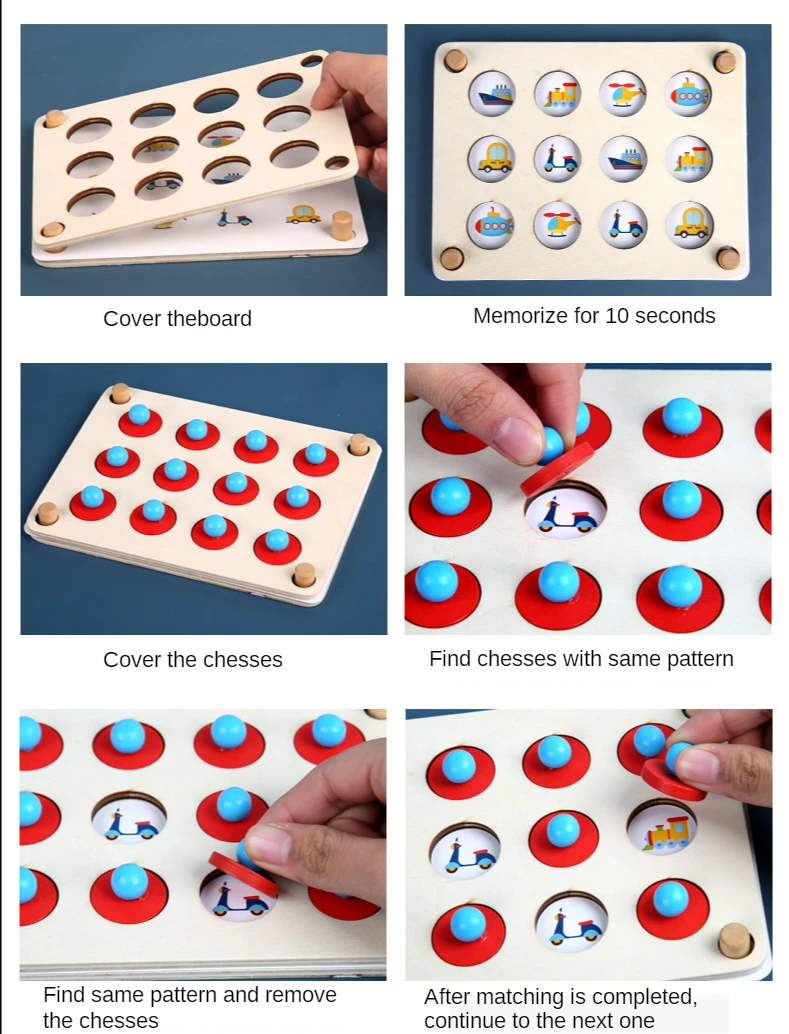 Cover theboard

Memorize for 10 seconds

Cover the chesses

Find chesses with same pattern

Find same pattern and remove the chesses

After matching is completed, continue to the next one