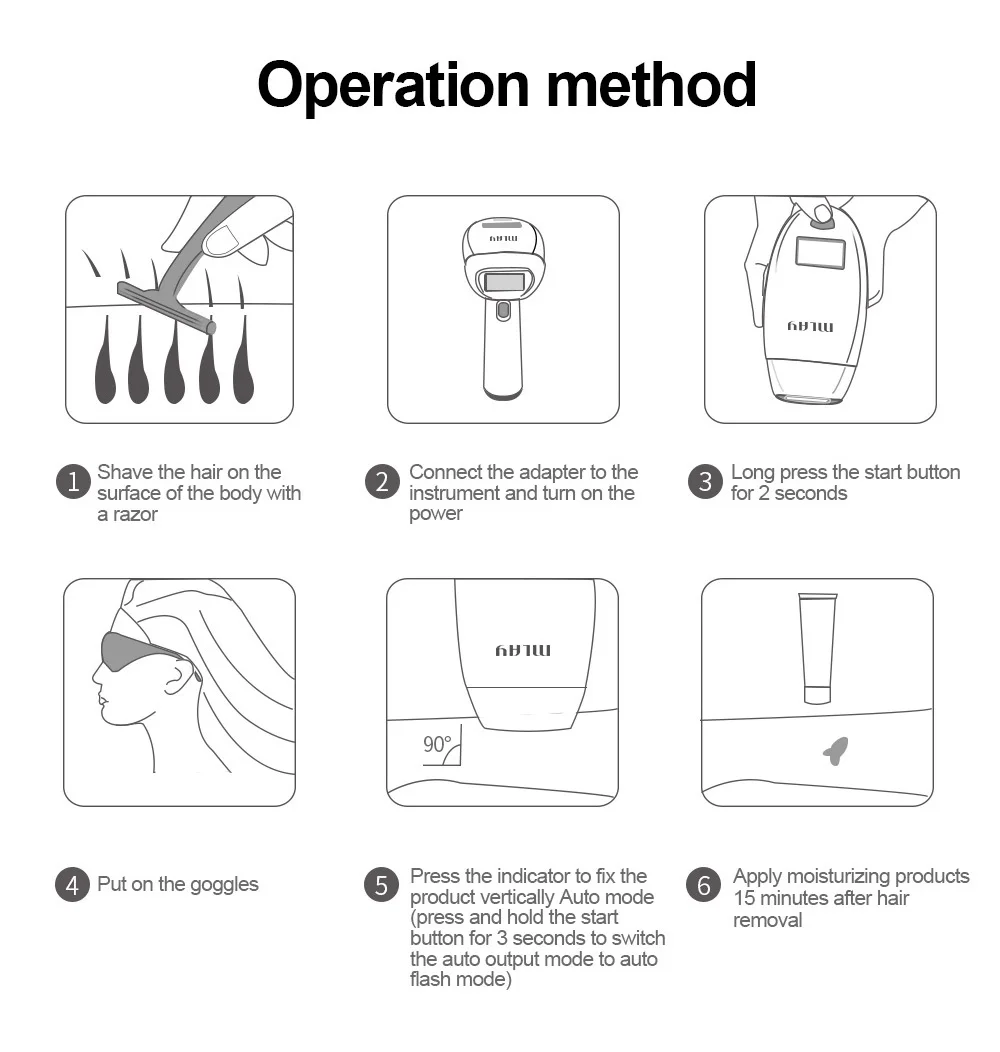 Operation method

MLAY

MLAY

1 Shave the hair on the surface of the body with a razor

2 Connect the adapter to the instrument and turn on the power

3 Long press the start button for 2 seconds

MLAY

90°

4 Put on the goggles

5 Press the indicator to fix the product vertically Auto mode (press and hold the start button for 3 seconds to switch the auto output mode to auto flash mode)

6 Apply moisturizing products 15 minutes after hair removal