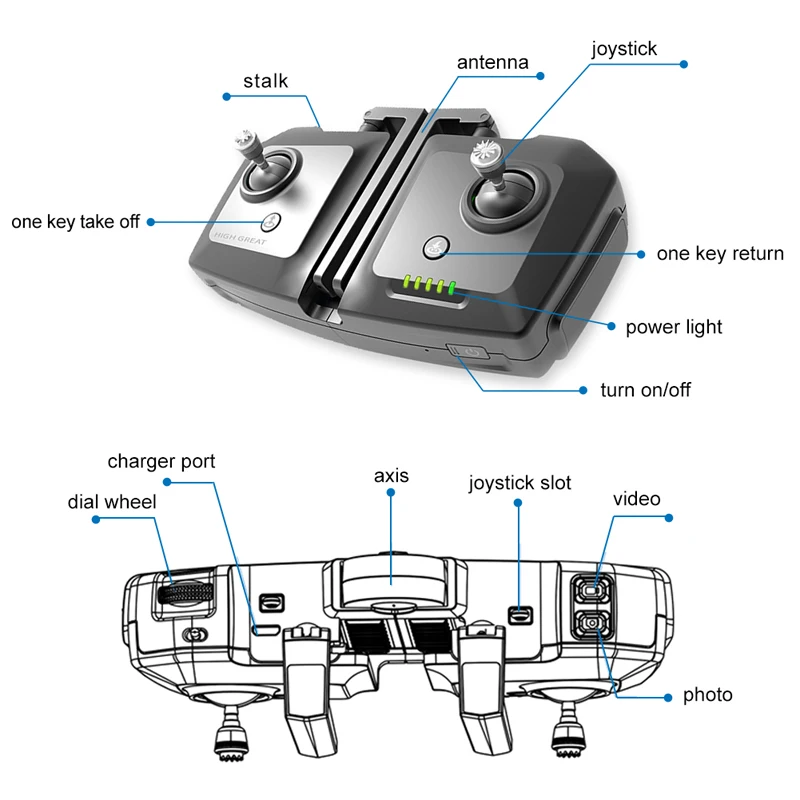 stalk

antenna

joystick

one key take off

HIGH GREAT

one key return

power light

turn on/off

charger port

dial wheel

axis

joystick slot

video

photo