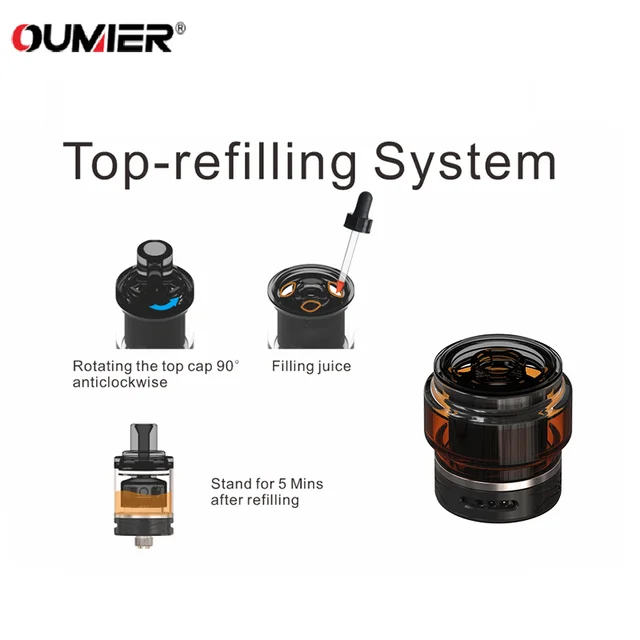 OUMIER®

Top-refilling System

Rotating the top cap 90° anticlockwise

Filling juice

Stand for 5 Mins after refilling