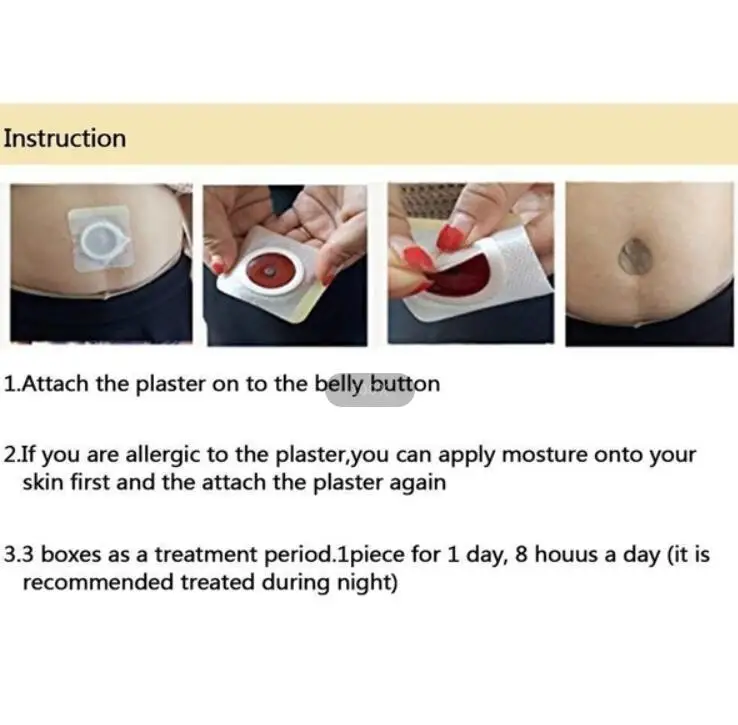 Instruction

1.Attach the plaster on to the belly button

2.If you are allergic to the plaster,you can apply mosture onto your skin first and the attach the plaster again

3.3 boxes as a treatment period.1piece for 1 day, 8 houus a day (it is recommended treated during night)