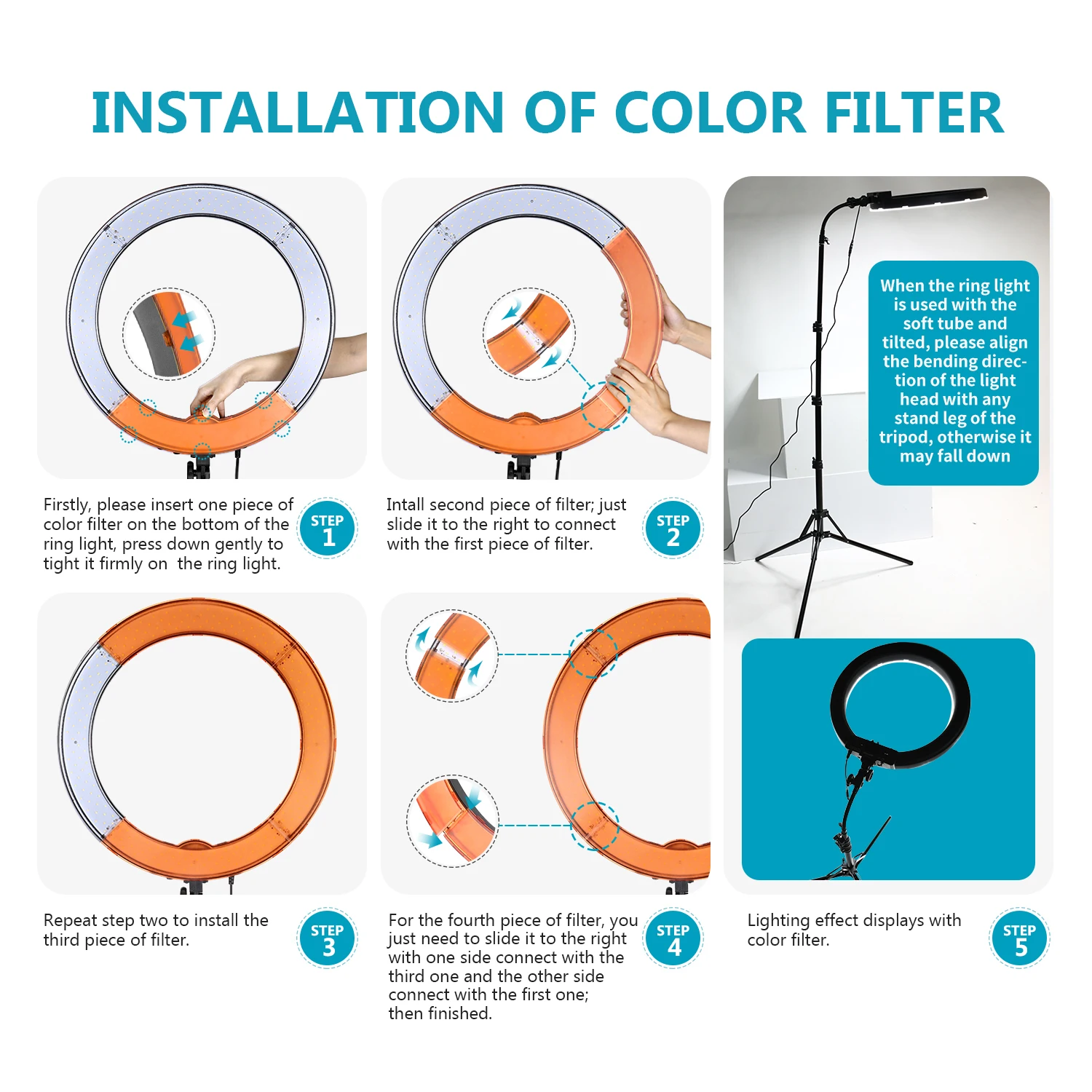 INSTALLATION OF COLOR FILTER

Firstly, please insert one piece of color filter on the bottom of the ring light, press down gently to tight it firmly on the ring light.

STEP 1

Intall second piece of filter; just slide it to the right to connect with the first piece of filter.

STEP 2

When the ring light is used with the soft tube and tilted, please align the bending direction of the light head with any stand leg of the tripod, otherwise it may fall down

Repeat step two to install the third piece of filter.

STEP 3

For the fourth piece of filter, you just need to slide it to the right with one side connect with the third one and the other side connect with the first one; then finished.

STEP 4

Lighting effect displays with color filter.

STEP 5