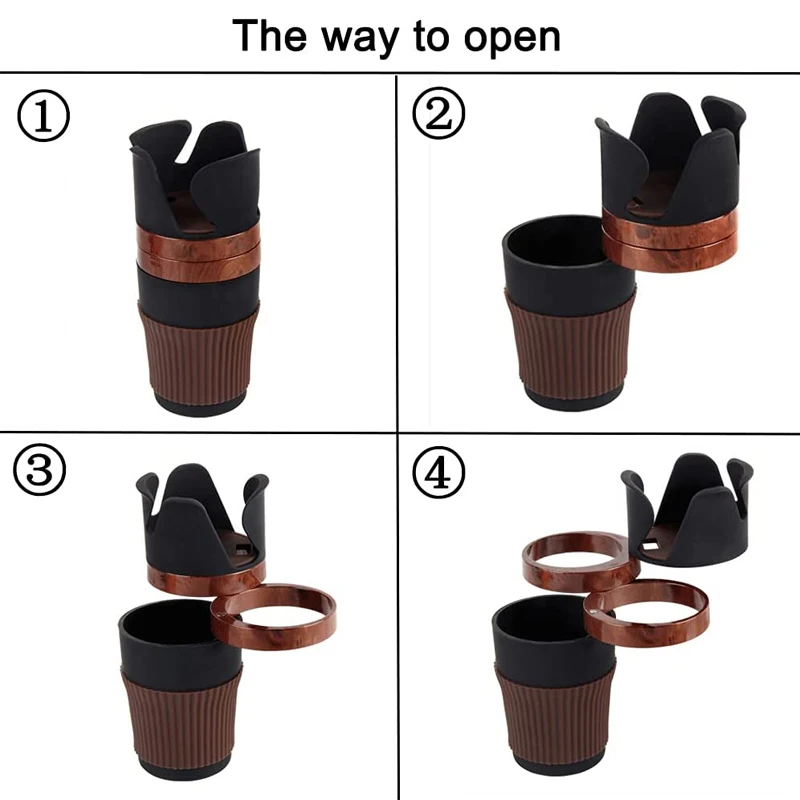 The way to open

①

②

③

④