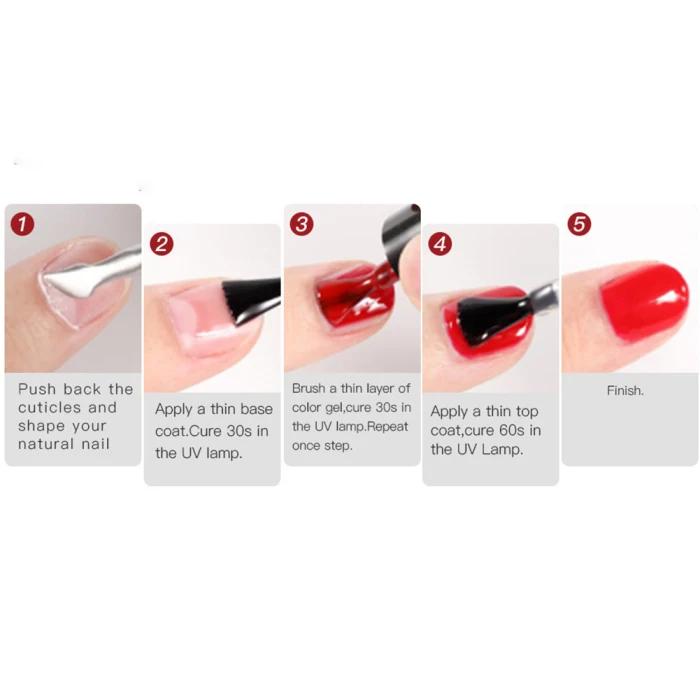 1
Push back the cuticles and shape your natural nail

2
Apply a thin base coat.Cure 30s in the UV lamp.

3
Brush a thin layer of color gel,cure 30s in the UV lamp.Repeat once step.

4
Apply a thin top coat,cure 60s in the UV Lamp.

5
Finish.