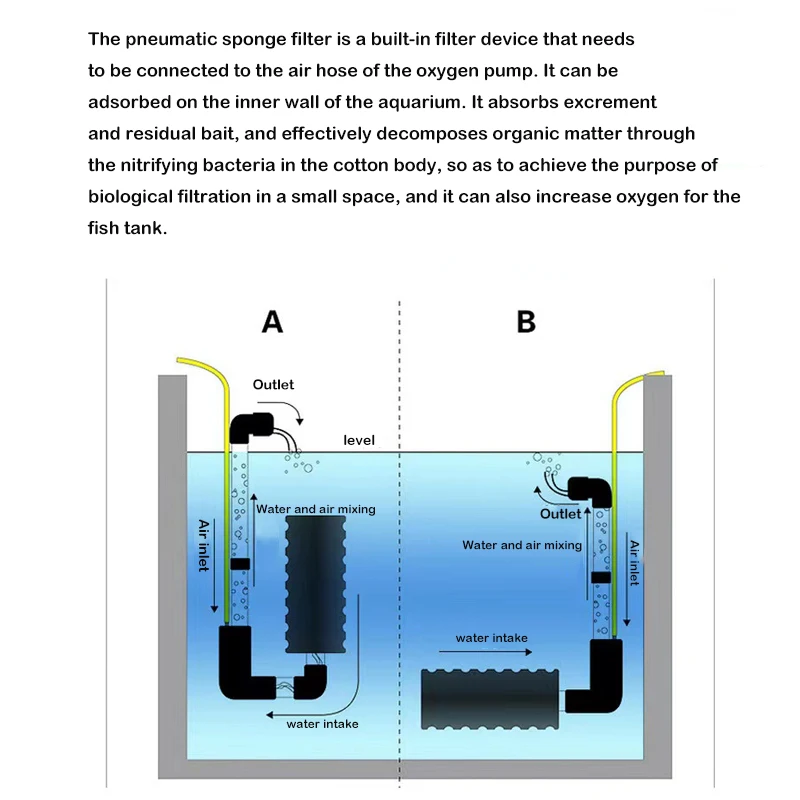 The pneumatic sponge filter is a built-in filter device that needs to be connected to the air hose of the oxygen pump. It can be adsorbed on the inner wall of the aquarium. It absorbs excrement and residual bait, and effectively decomposes organic matter through the nitrifying bacteria in the cotton body, so as to achieve the purpose of biological filtration in a small space, and it can also increase oxygen for the fish tank.

A

Outlet

level

Water and air mixing

Air inlet

water intake

B

Outlet

Water and air mixing

Air inlet

water intake