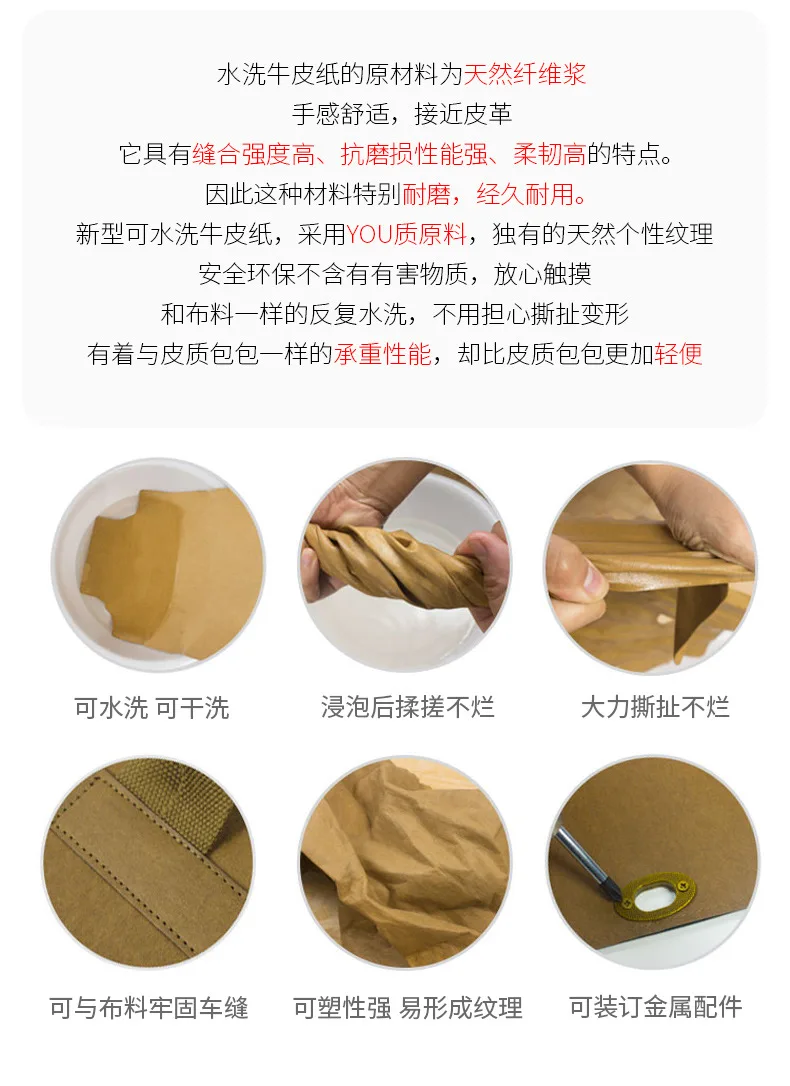 水洗牛皮纸的原材料为天然纤维浆
手感舒适，接近皮革
它具有缝合强度高、抗磨损性能强、柔韧高的特点。
因此这种材料特别耐磨，经久耐用。
新型可水洗牛皮纸，采用YOU质原料，独有的天然个性纹理
安全环保不含有有害物质，放心触摸
和布料一样的反复水洗，不用担心撕扯变形
有着与皮质包包一样的承重性能，却比皮质包包更加轻便

可水洗 可干洗

浸泡后揉搓不烂

大力撕扯不烂

可与布料牢固车缝

可塑性强 易形成纹理

可装订金属配件