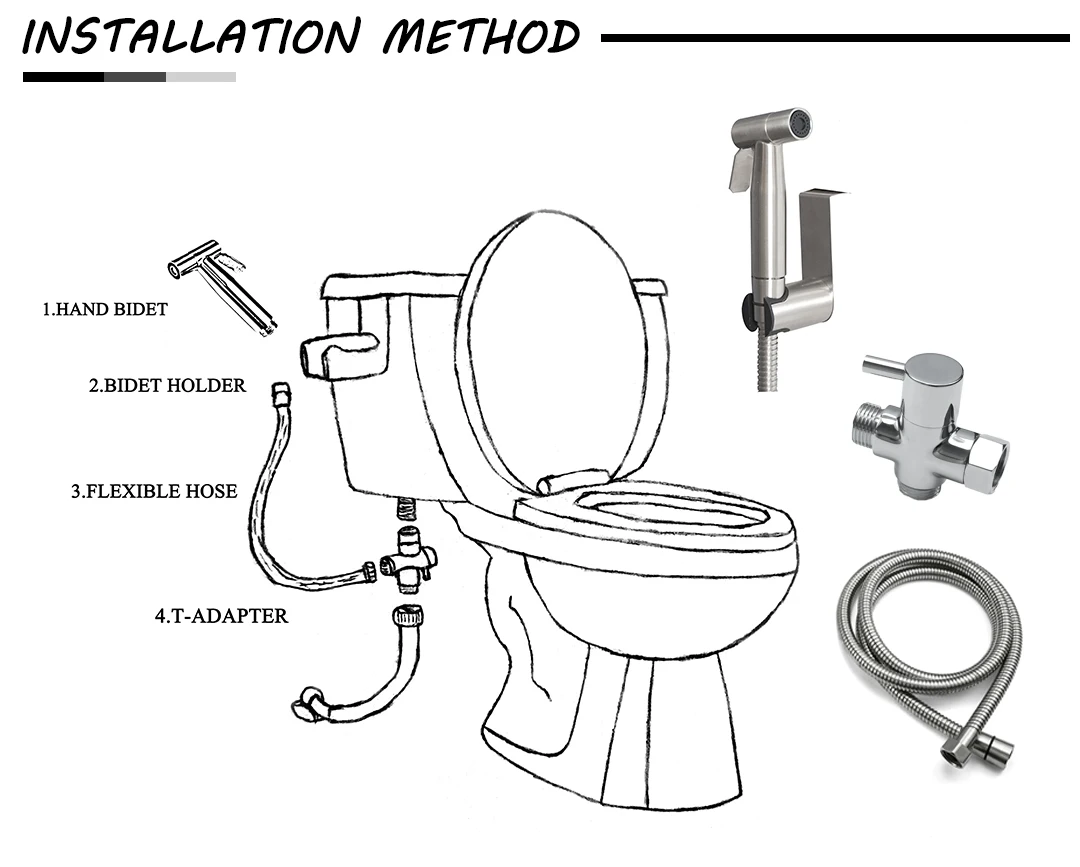 INSTALLATION METHOD

1.HAND BIDET

2.BIDET HOLDER

3.FLEXIBLE HOSE

4.T-ADAPTER