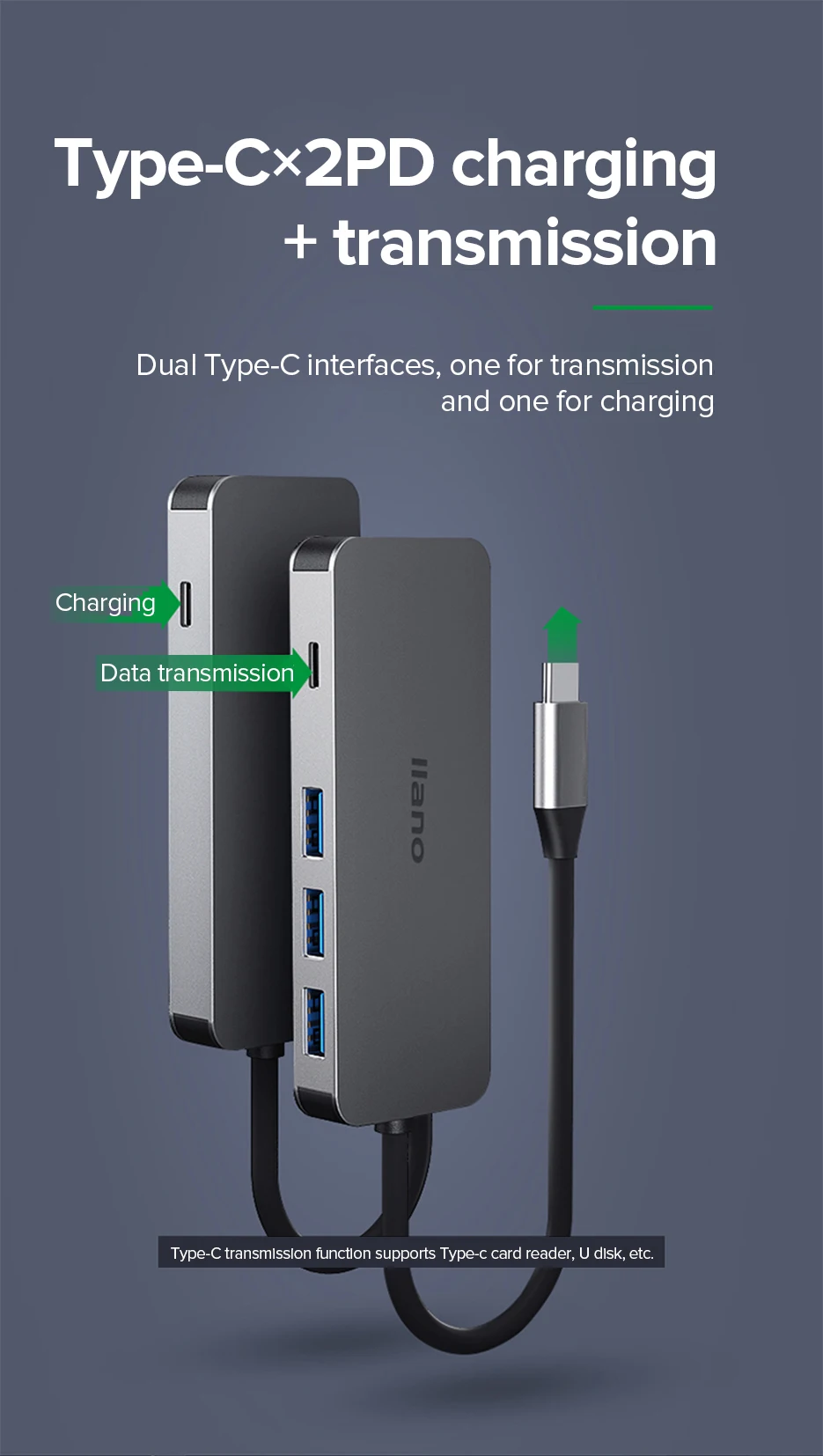 Type-C×2PD charging + transmission

Dual Type-C interfaces, one for transmission and one for charging

Charging

Data transmission

llano

Type-C transmission function supports Type-c card reader, U disk, etc.