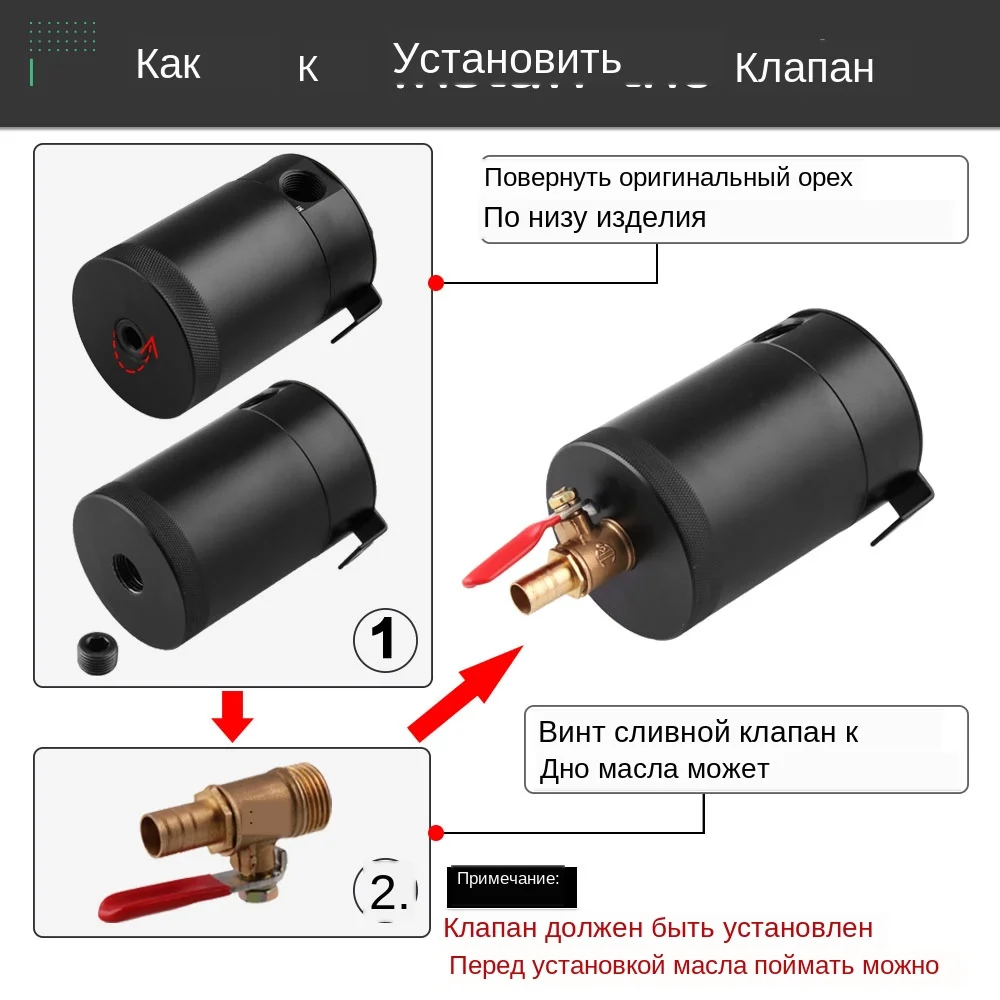 Как к Установить Клапан

Повернуть оригинальный орех
По низу изделия

1

Винт сливной клапан к
Дно масла может

2.

Примечание:
Клапан должен быть установлен
Перед установкой масла поймать можно