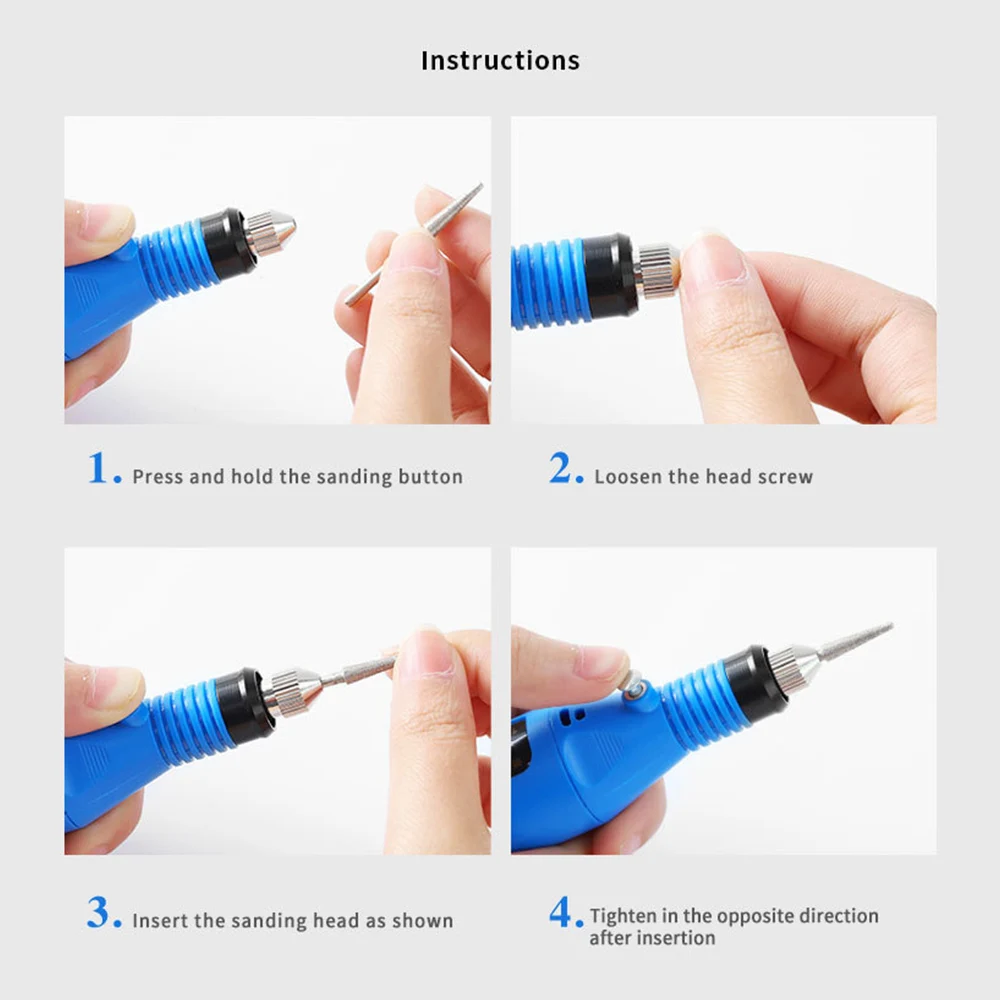 Instructions

1. Press and hold the sanding button

2. Loosen the head screw

3. Insert the sanding head as shown

4. Tighten in the opposite direction after insertion