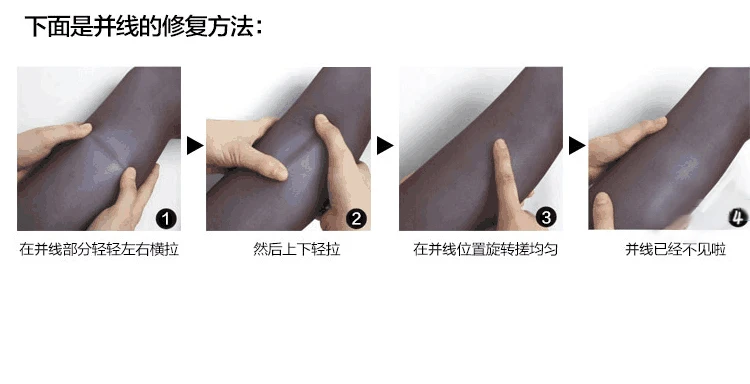 下面是并线的修复方法：

1
在并线部分轻轻左右横拉

2
然后上下轻拉

3
在并线位置旋转搓均匀

4
并线已经不见啦