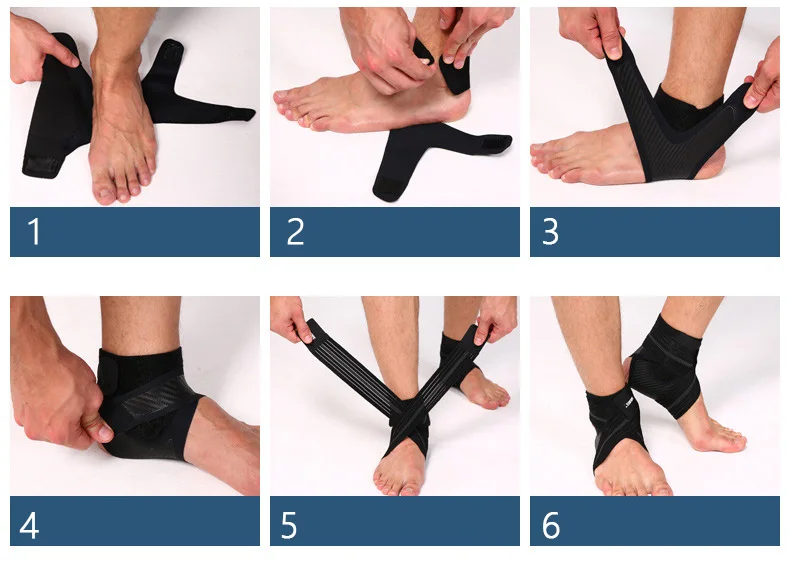 1

2

3

4

5

6