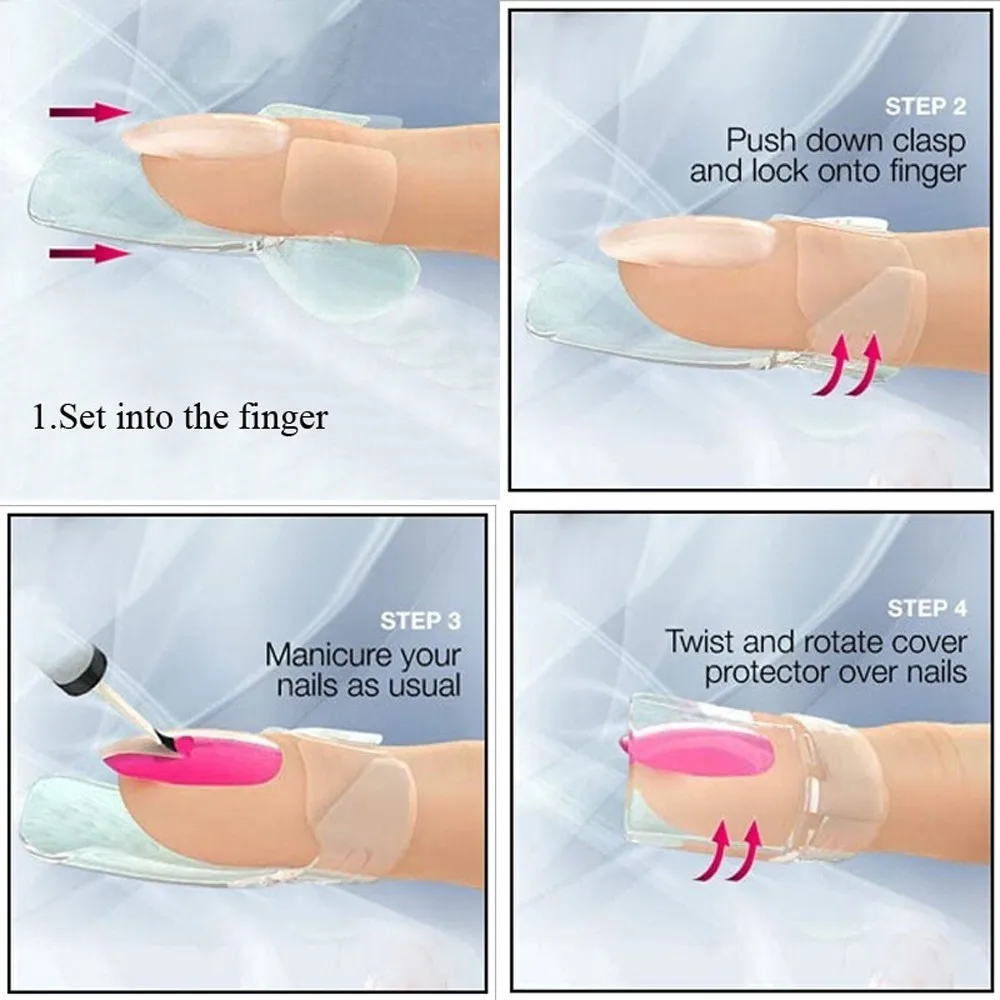 1.Set into the finger

STEP 2
Push down clasp and lock onto finger

STEP 3
Manicure your nails as usual

STEP 4
Twist and rotate cover protector over nails