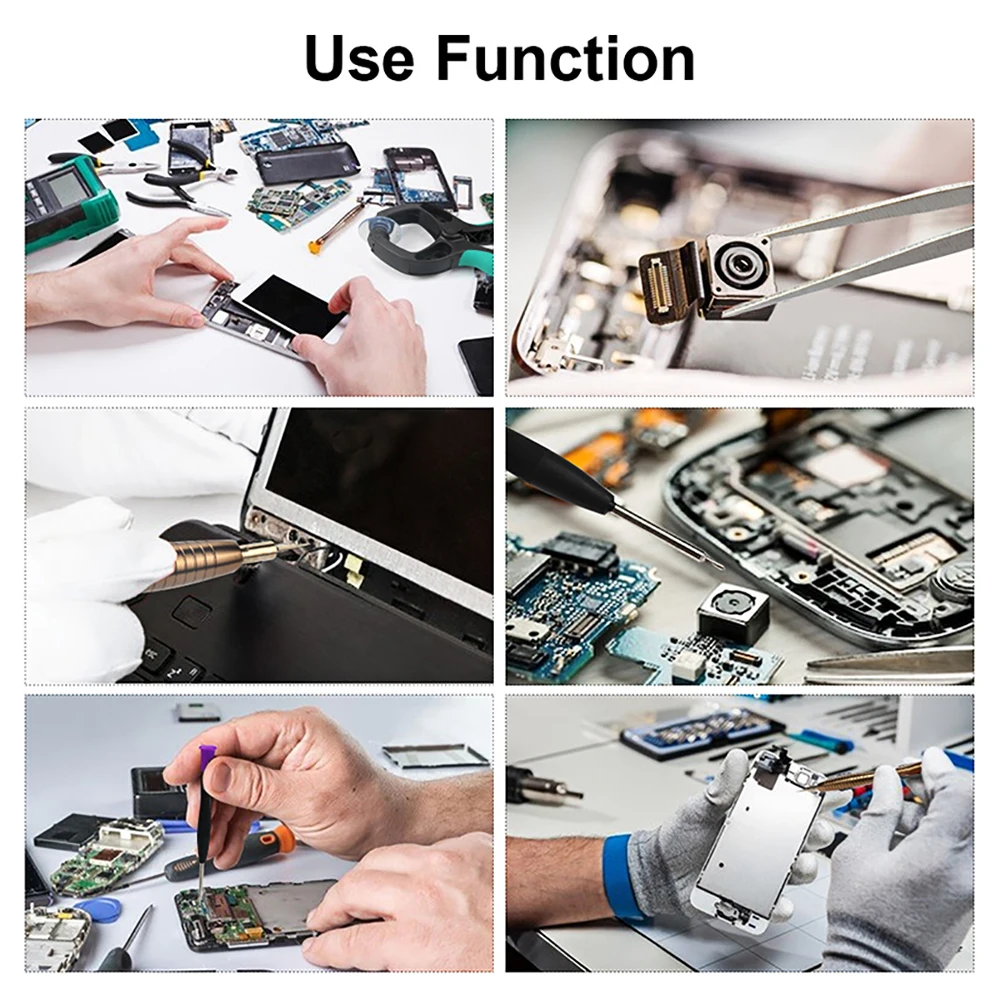 Use Function