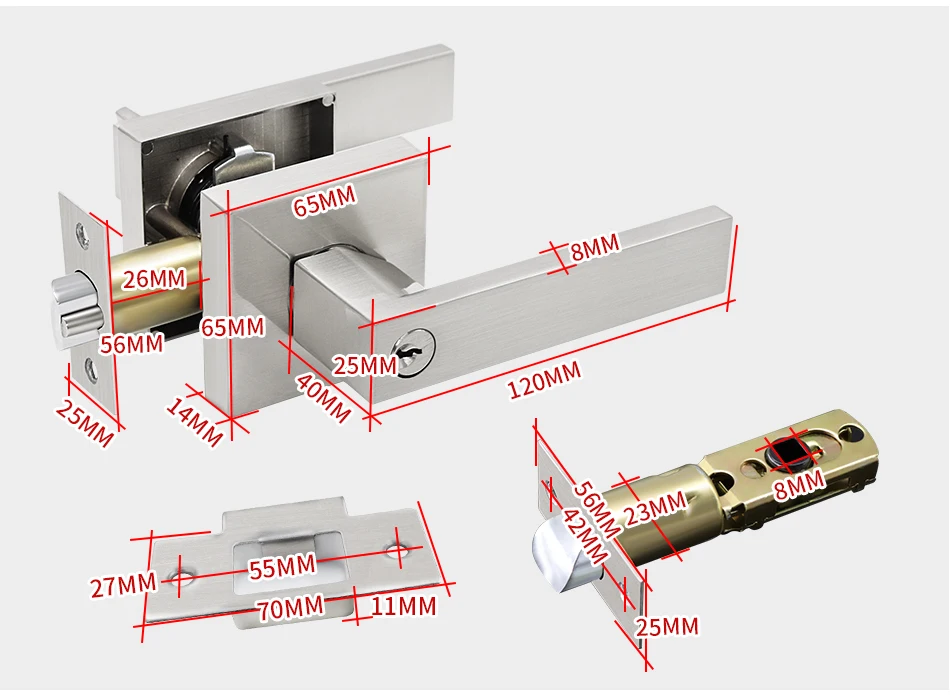 65MM
8MM
26MM
65MM
56MM
25MM
120MM
40MM
25MM
14MM
56MM
42MM
23MM
8MM
27MM
55MM
70MM
11MM
25MM