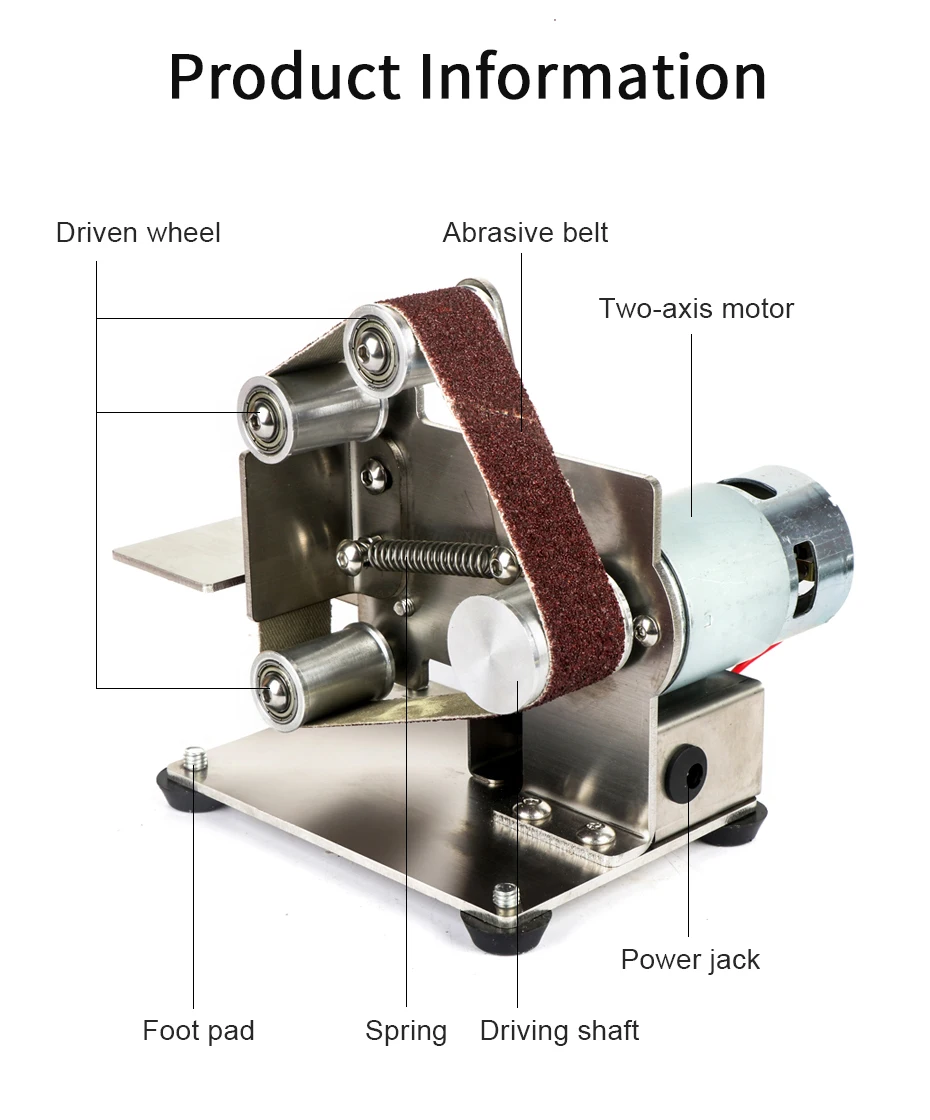 Product Information

Driven wheel

Abrasive belt

Two-axis motor

Power jack

Foot pad

Spring

Driving shaft