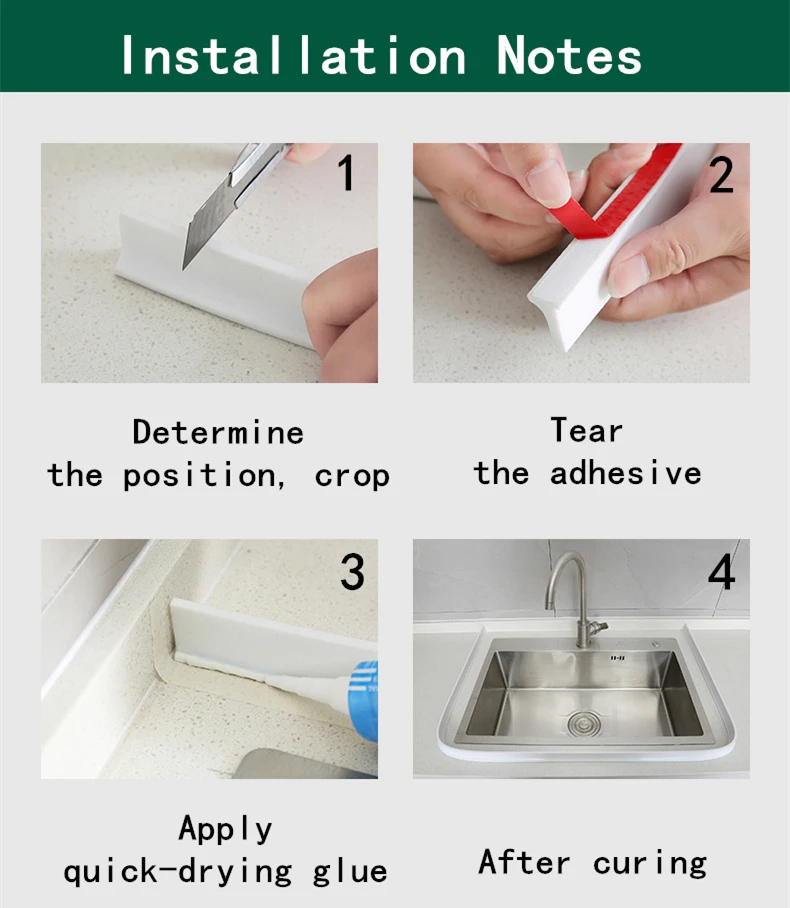 Installation Notes

1

Determine the position, crop

2

Tear the adhesive

3

Apply quick-drying glue

4

After curing