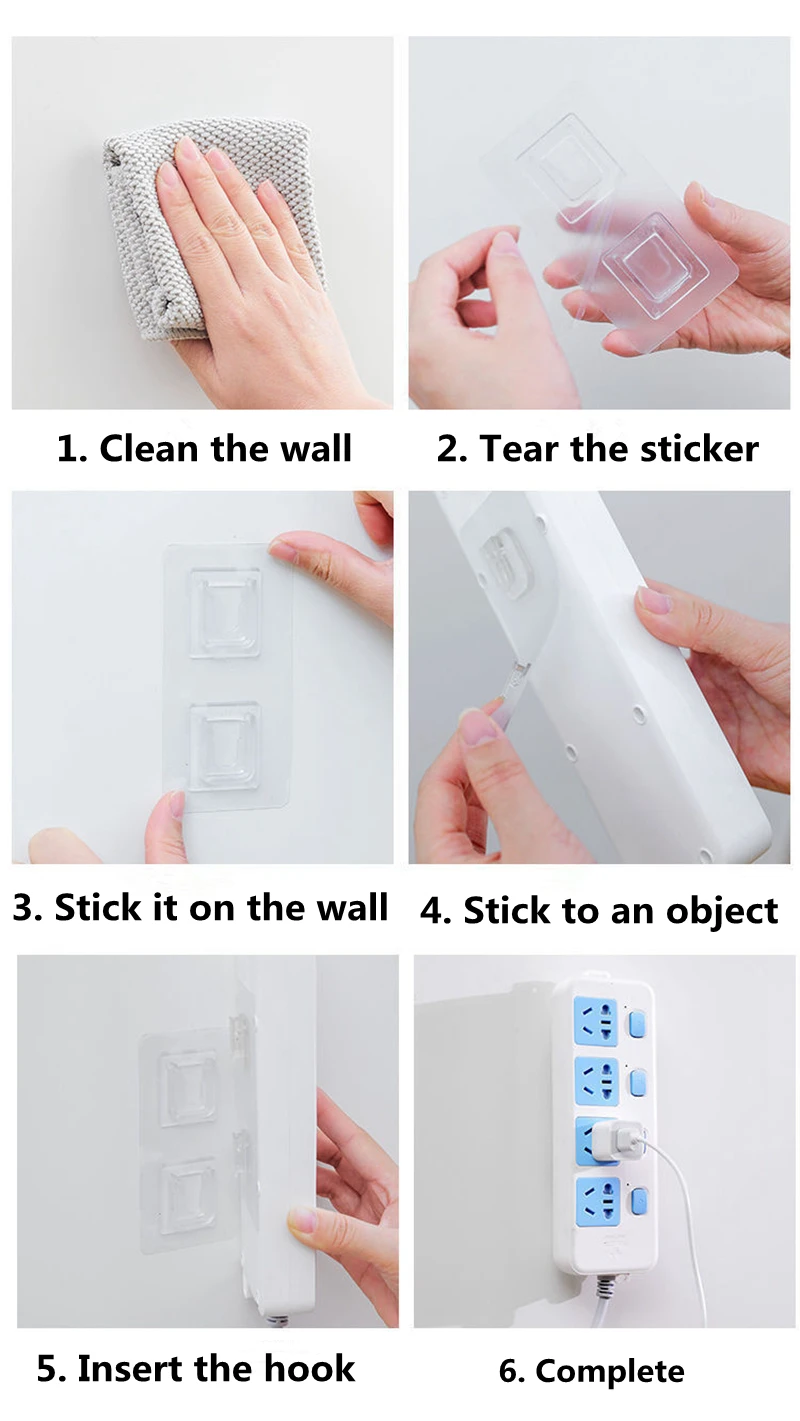 1. Clean the wall

2. Tear the sticker

3. Stick it on the wall

4. Stick to an object

5. Insert the hook

6. Complete