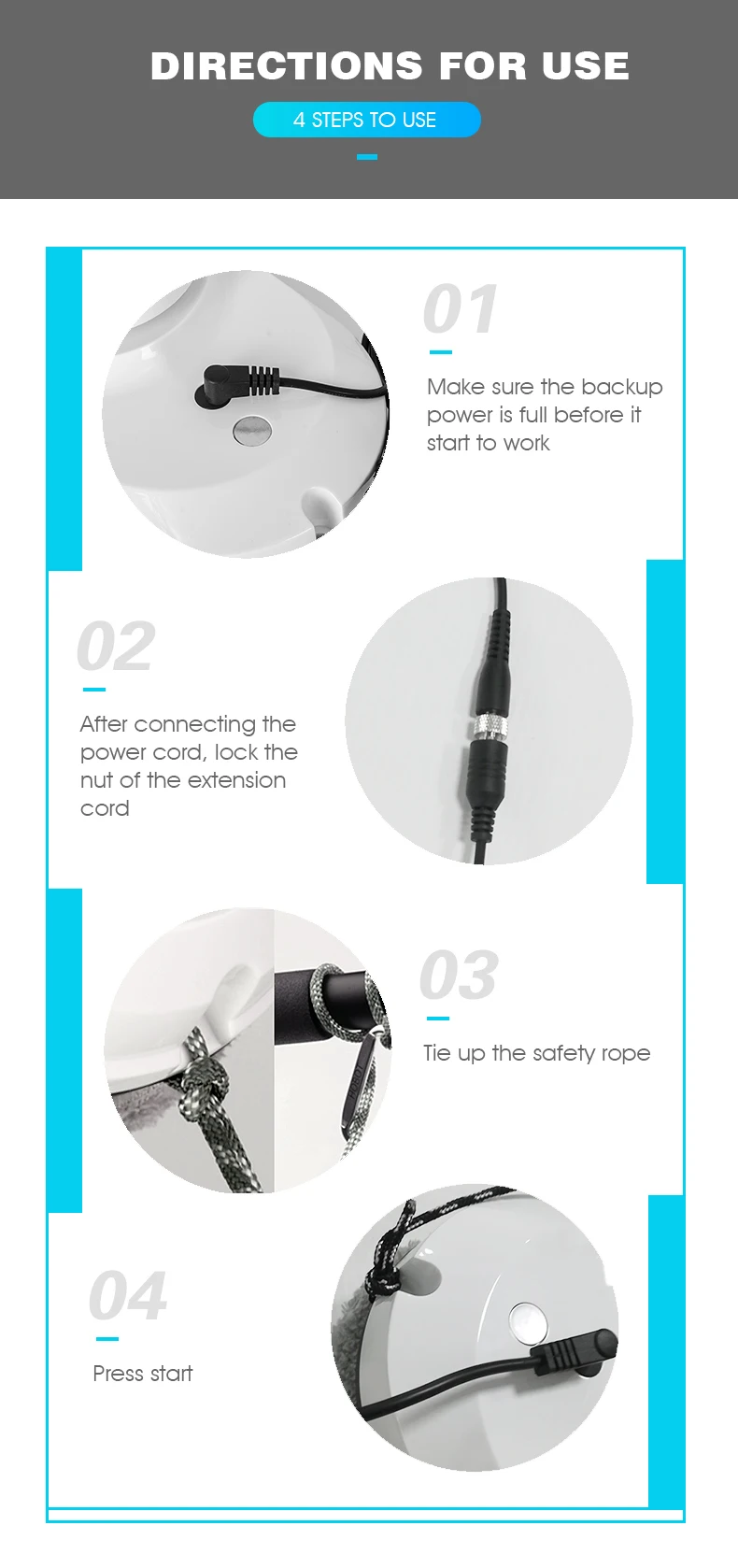 DIRECTIONS FOR USE

4 STEPS TO USE

01

Make sure the backup power is full before it start to work

02

After connecting the power cord, lock the nut of the extension cord

03

Tie up the safety rope

04

Press start