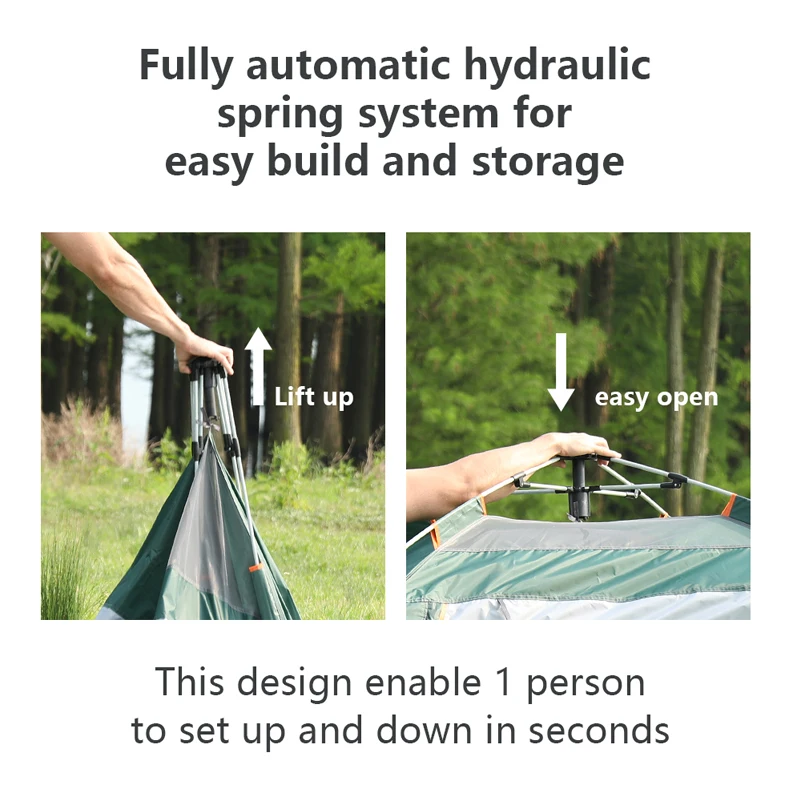 Fully automatic hydraulic spring system for easy build and storage

Lift up

easy open

This design enable 1 person to set up and down in seconds