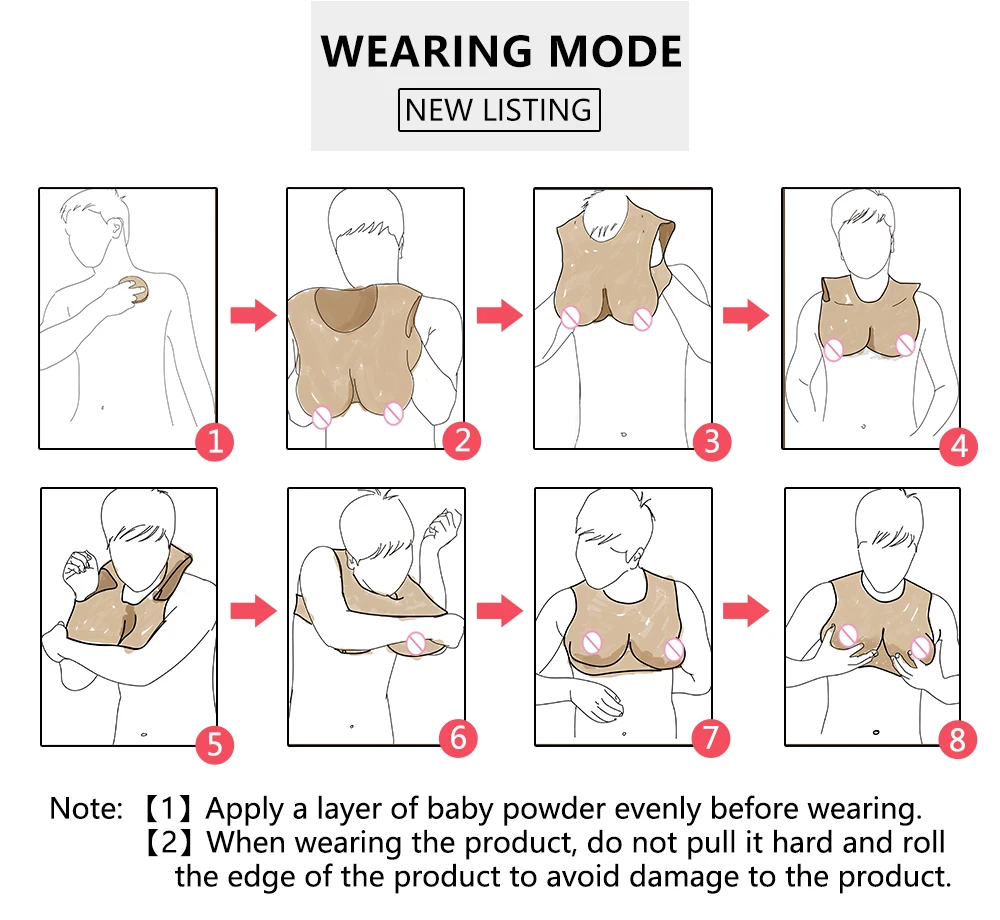 WEARING MODE

NEW LISTING

1

2

3

4

5

6

7

8

Note: 【1】Apply a layer of baby powder evenly before wearing.
【2】When wearing the product, do not pull it hard and roll the edge of the product to avoid damage to the product.