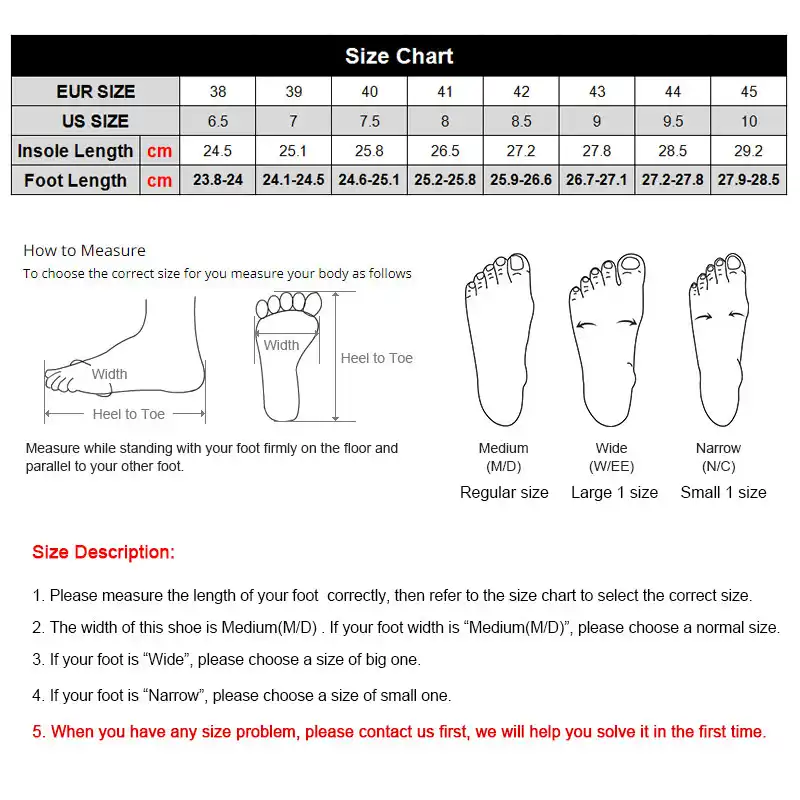 Size Chart

| EUR SIZE | | 38 | 39 | 40 | 41 | 42 | 43 | 44 | 45 |
|---|---|---|---|---|---|---|---|---|---|
| US SIZE | | 6.5 | 7 | 7.5 | 8 | 8.5 | 9 | 9.5 | 10 |
| Insole Length | cm | 24.5 | 25.1 | 25.8 | 26.5 | 27.2 | 27.8 | 28.5 | 29.2 |
| Foot Length | cm | 23.8-24 | 24.1-24.5 | 24.6-25.1 | 25.2-25.8 | 25.9-26.6 | 26.7-27.1 | 27.2-27.8 | 27.9-28.5 |

How to Measure
To choose the correct size for you measure your body as follows

Width
Heel to Toe
Width
Heel to Toe

Measure while standing with your foot firmly on the floor and parallel to your other foot.

Medium (M/D) Regular size
Wide (W/EE) Large 1 size
Narrow (N/C) Small 1 size

Size Description:

1. Please measure the length of your foot correctly, then refer to the size chart to select the correct size.
2. The width of this shoe is Medium(M/D) . If your foot width is “Medium(M/D)”, please choose a normal size.
3. If your foot is “Wide”, please choose a size of big one.
4. If your foot is “Narrow”, please choose a size of small one.
5. When you have any size problem, please contact us first, we will help you solve it in the first time.