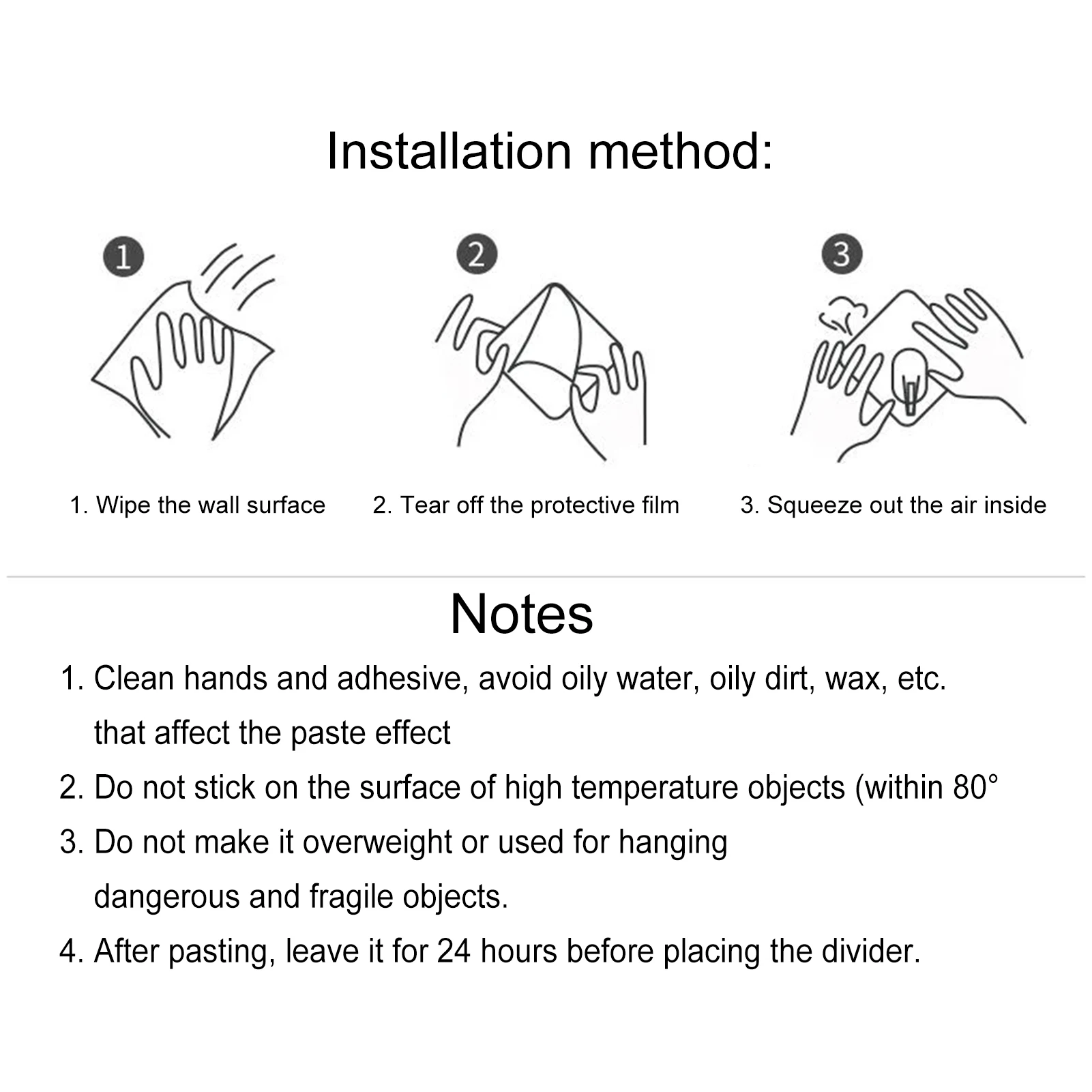 Installation method:

1

2

3

1. Wipe the wall surface

2. Tear off the protective film

3. Squeeze out the air inside

Notes

1. Clean hands and adhesive, avoid oily water, oily dirt, wax, etc. that affect the paste effect

2. Do not stick on the surface of high temperature objects (within 80°

3. Do not make it overweight or used for hanging dangerous and fragile objects.

4. After pasting, leave it for 24 hours before placing the divider.