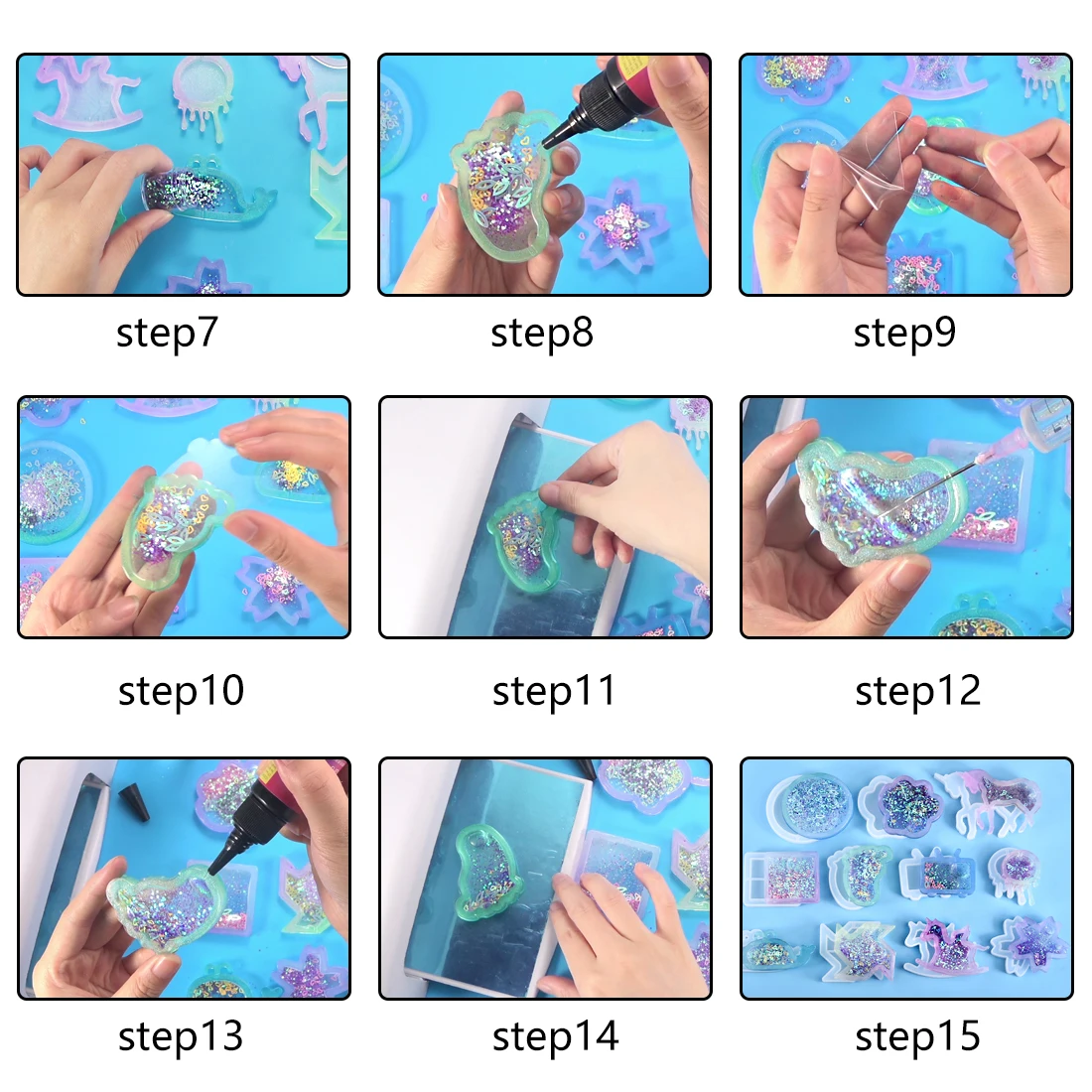 step7

step8

step9

step10

step11

step12

step13

step14

step15