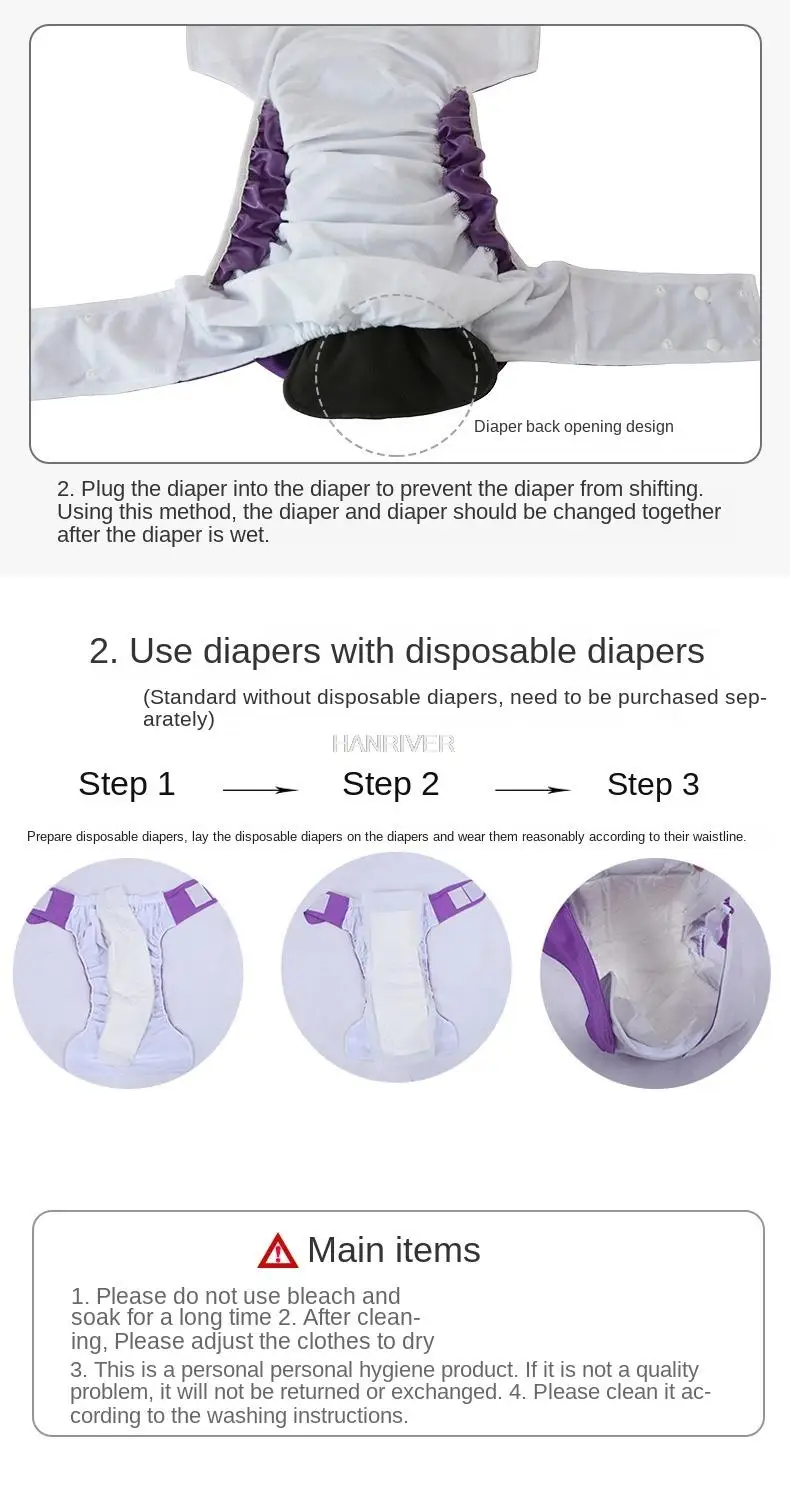 Diaper back opening design

2. Plug the diaper into the diaper to prevent the diaper from shifting. Using this method, the diaper and diaper should be changed together after the diaper is wet.

2. Use diapers with disposable diapers

(Standard without disposable diapers, need to be purchased separately)

HANRIVER

Step 1 Step 2 Step 3

Prepare disposable diapers, lay the disposable diapers on the diapers and wear them reasonably according to their waistline.

Main items

1. Please do not use bleach and soak for a long time 2. After cleaning, Please adjust the clothes to dry
3. This is a personal personal hygiene product. If it is not a quality problem, it will not be returned or exchanged. 4. Please clean it according to the washing instructions.