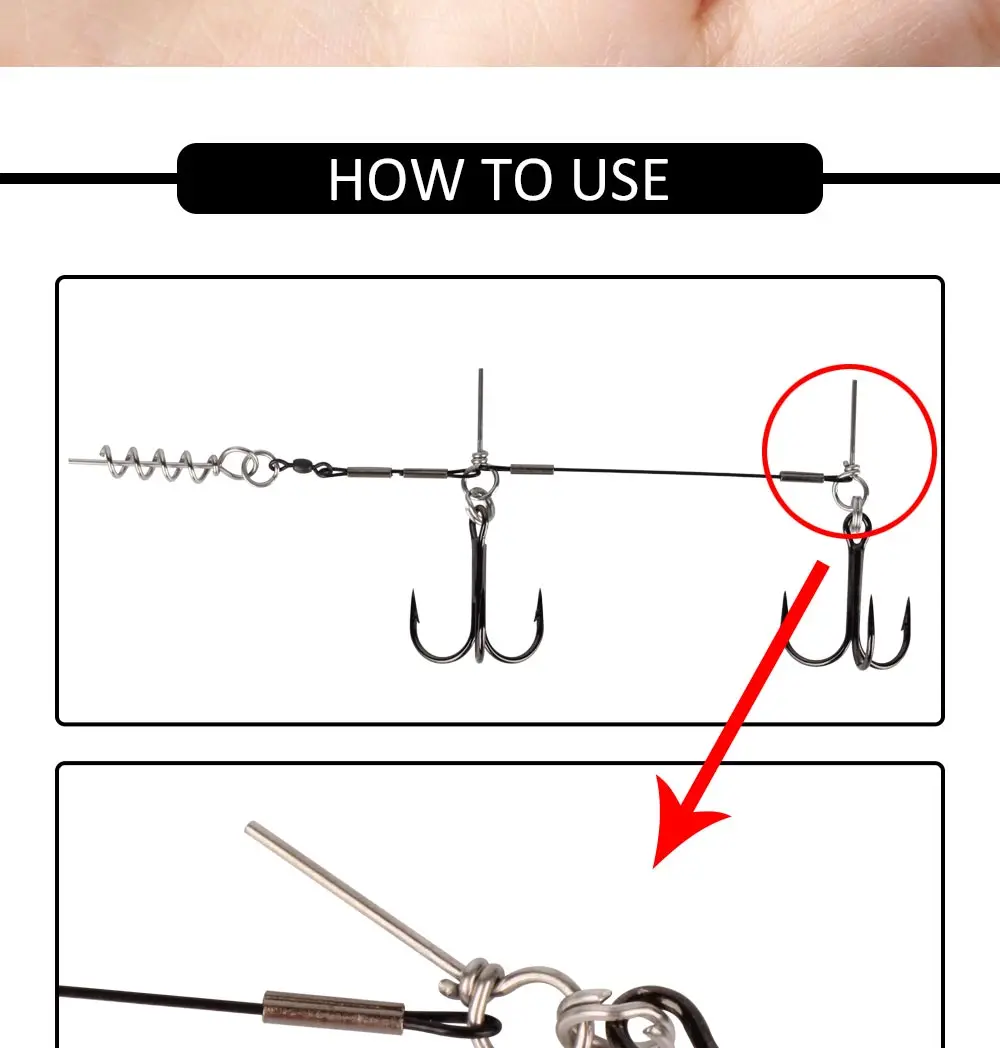 HOW TO USE