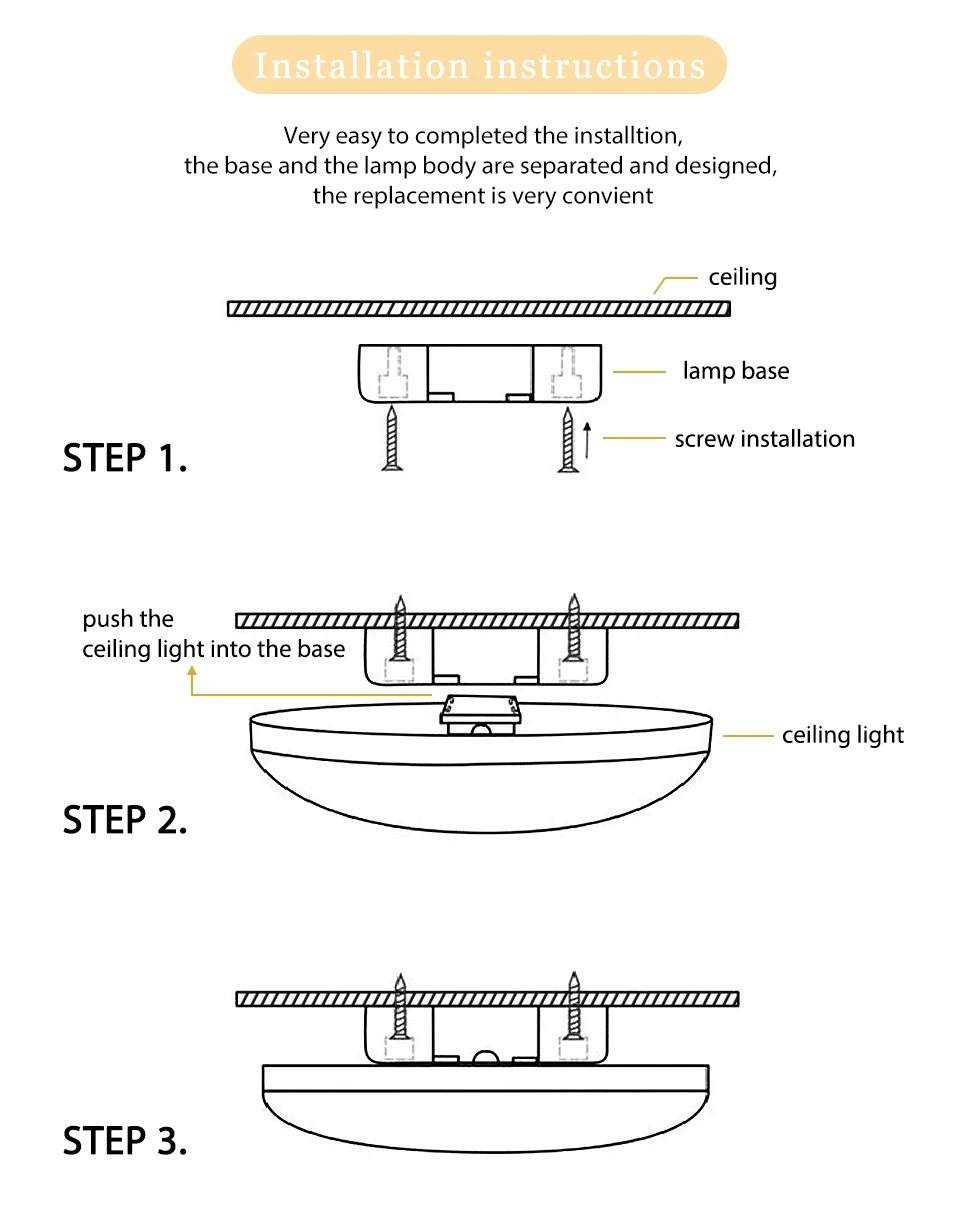 Installation instructions

Very easy to completed the installtion, the base and the lamp body are separated and designed, the replacement is very convient

ceiling

lamp base

screw installation

STEP 1.

push the ceiling light into the base

ceiling light

STEP 2.

STEP 3.