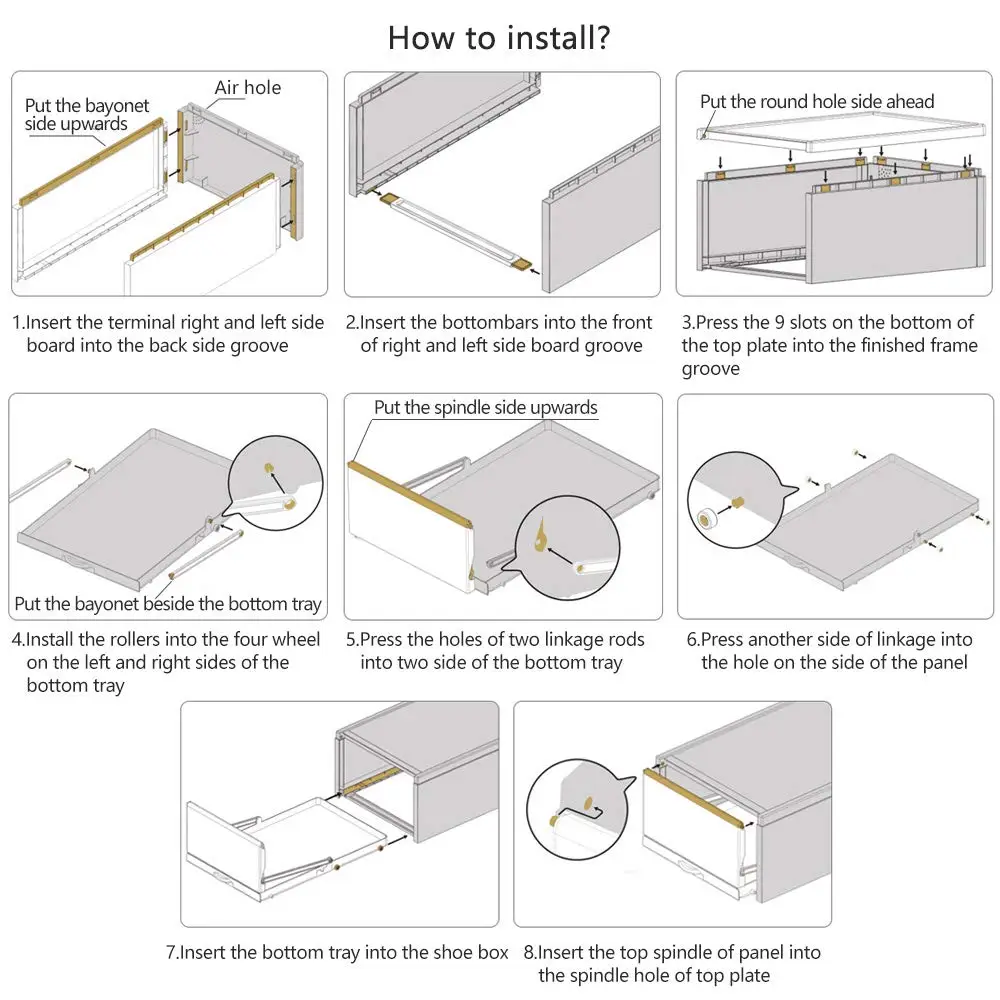 How to install?

Put the bayonet side upwards

Air hole

1.Insert the terminal right and left side board into the back side groove

2.Insert the bottombars into the front of right and left side board groove

Put the round hole side ahead

3.Press the 9 slots on the bottom of the top plate into the finished frame groove

Put the bayonet beside the bottom tray

4.Install the rollers into the four wheel on the left and right sides of the bottom tray

Put the spindle side upwards

5.Press the holes of two linkage rods into two side of the bottom tray

6.Press another side of linkage into the hole on the side of the panel

7.Insert the bottom tray into the shoe box

8.Insert the top spindle of panel into the spindle hole of top plate