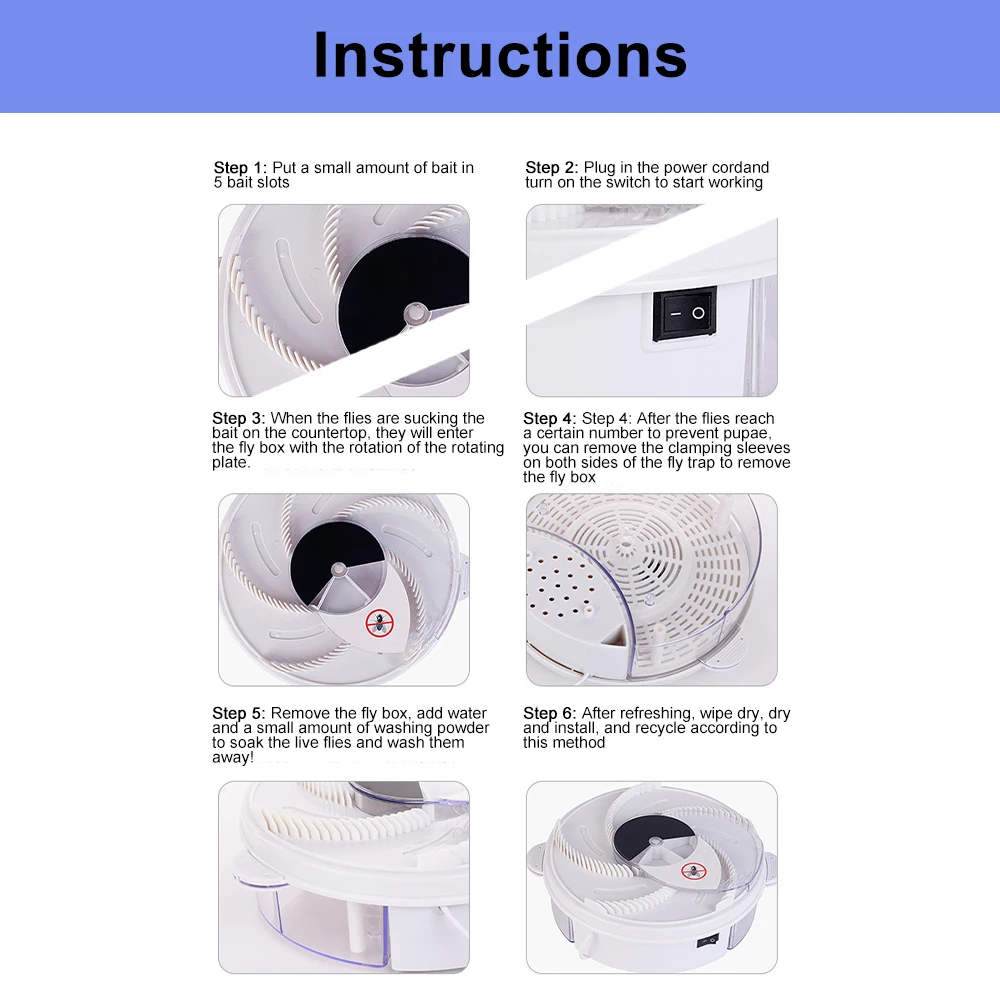 Instructions

Step 1: Put a small amount of bait in 5 bait slots

Step 2: Plug in the power cordand turn on the switch to start working

Step 3: When the flies are sucking the bait on the countertop, they will enter the fly box with the rotation of the rotating plate.

Step 4: Step 4: After the flies reach a certain number to prevent pupae, you can remove the clamping sleeves on both sides of the fly trap to remove the fly box

Step 5: Remove the fly box, add water and a small amount of washing powder to soak the live flies and wash them away!

Step 6: After refreshing, wipe dry, dry and install, and recycle according to this method